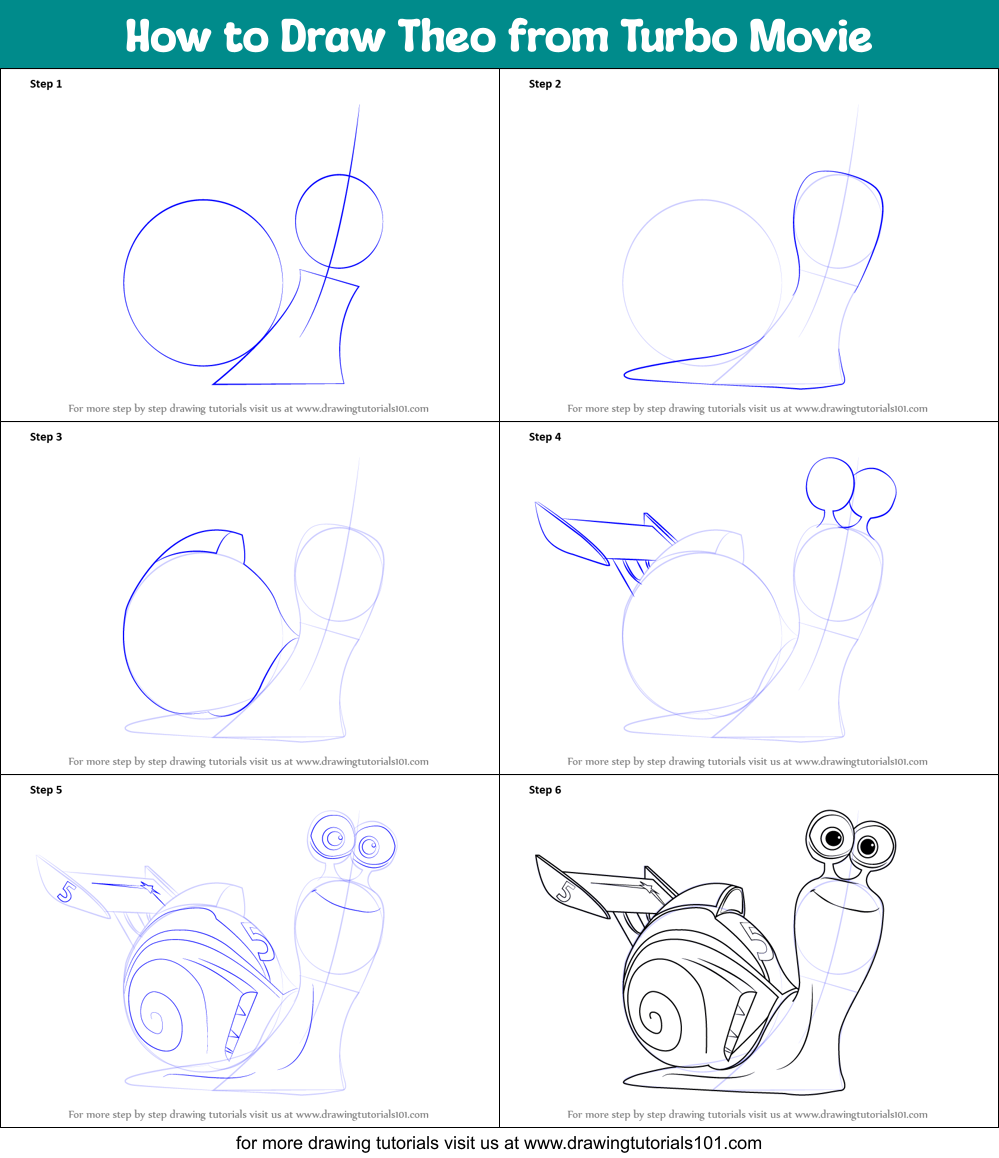 How to Draw Theo from Turbo Movie

Step 1

For more step by step drawing tutorials visit us at www.drawingtutorials101.com

Step 2

For more step by step drawing tutorials visit us at www.drawingtutorials101.com

Step 3

For more step by step drawing tutorials visit us at www.drawingtutorials101.com

Step 4

For more step by step drawing tutorials visit us at www.drawingtutorials101.com

Step 5

5

5

For more step by step drawing tutorials visit us at www.drawingtutorials101.com

Step 6

5

5

For more step by step drawing tutorials visit us at www.drawingtutorials101.com

for more drawing tutorials visit us at www.drawingtutorials101.com