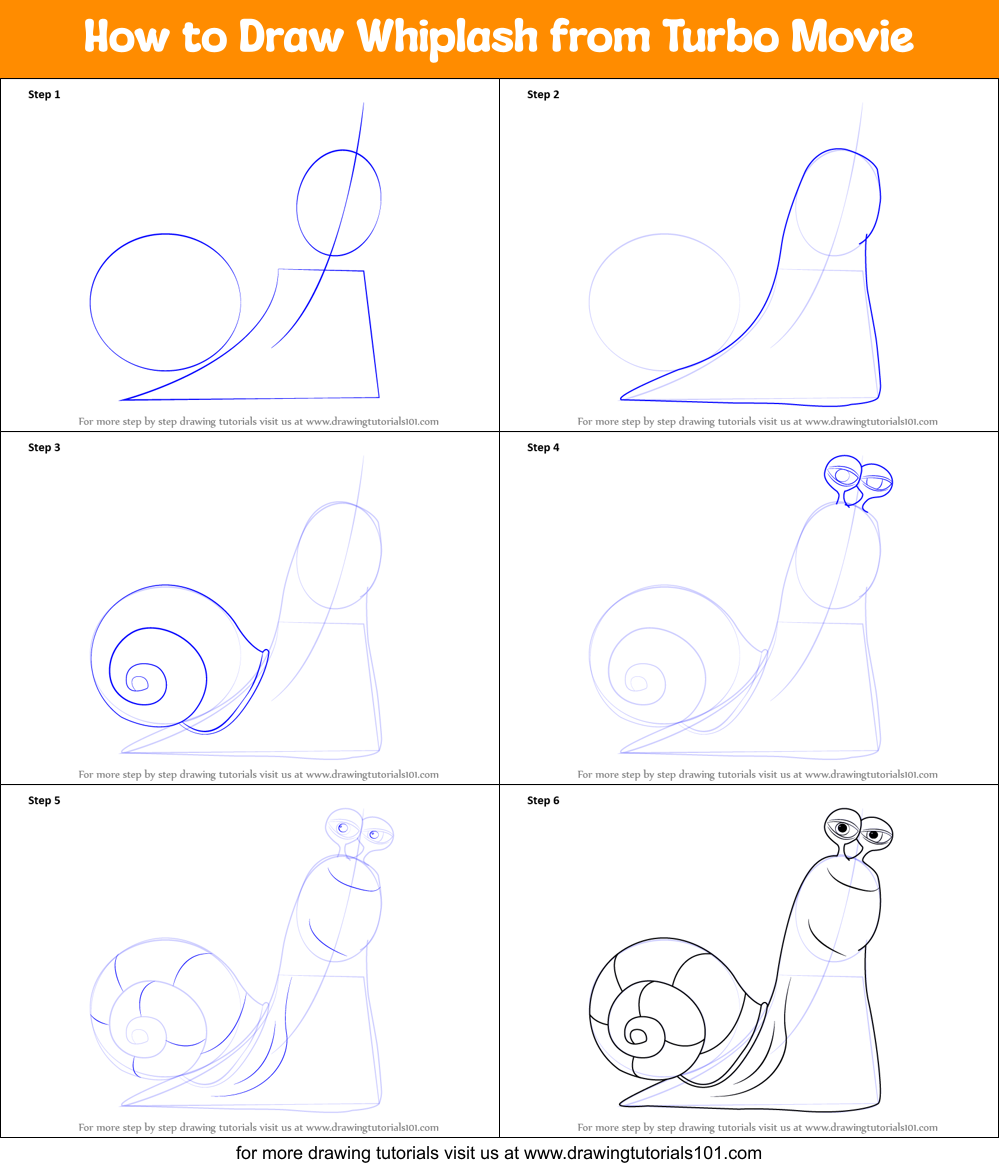 How to Draw Whiplash from Turbo Movie

Step 1

For more step by step drawing tutorials visit us at www.drawingtutorials101.com

Step 2

For more step by step drawing tutorials visit us at www.drawingtutorials101.com

Step 3

For more step by step drawing tutorials visit us at www.drawingtutorials101.com

Step 4

For more step by step drawing tutorials visit us at www.drawingtutorials101.com

Step 5

For more step by step drawing tutorials visit us at www.drawingtutorials101.com

Step 6

For more step by step drawing tutorials visit us at www.drawingtutorials101.com

for more drawing tutorials visit us at www.drawingtutorials101.com