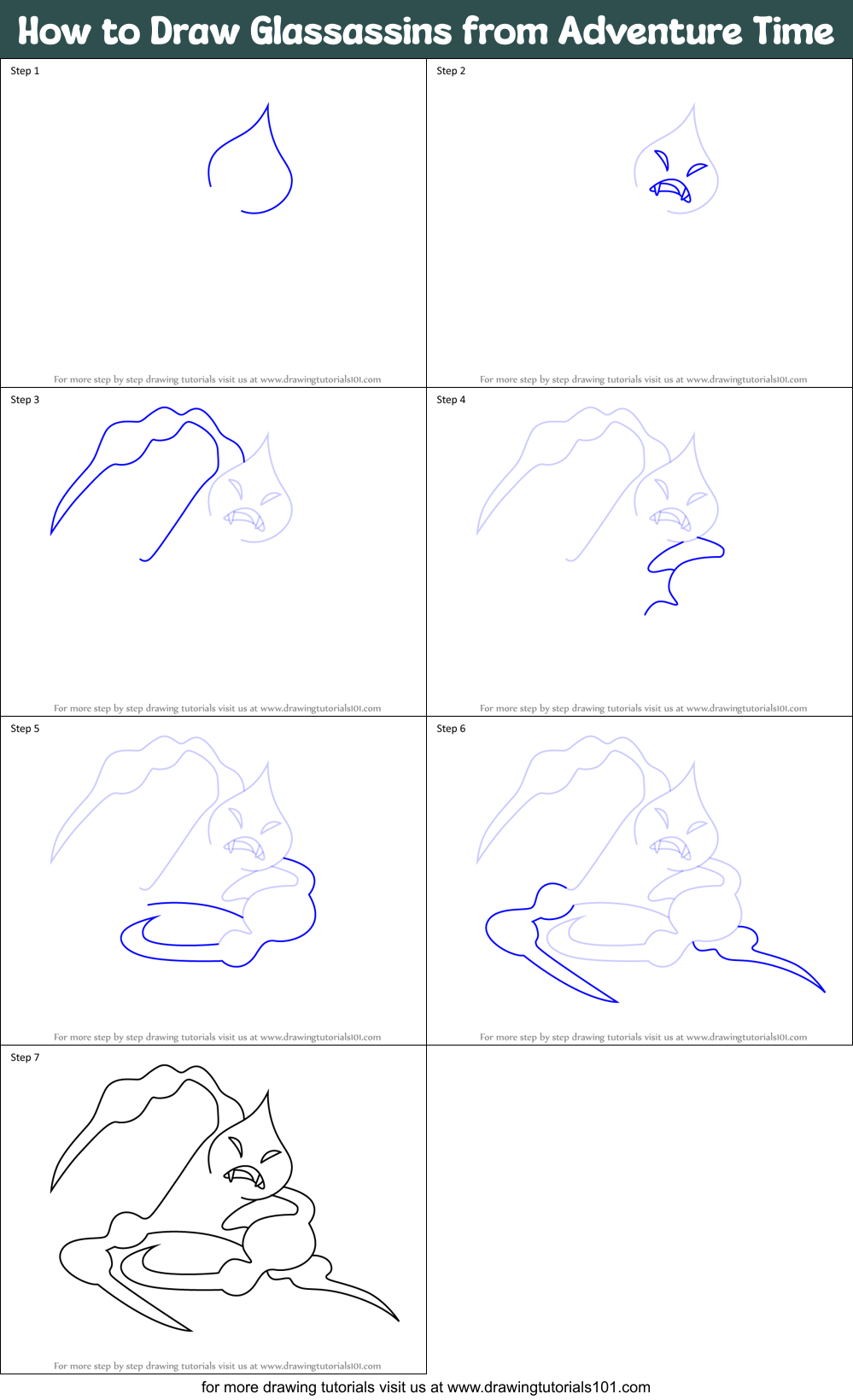 How to Draw Glassassins from Adventure Time

Step 1

For more step by step drawing tutorials visit us at www.drawingtutorials101.com

Step 2

For more step by step drawing tutorials visit us at www.drawingtutorials101.com

Step 3

For more step by step drawing tutorials visit us at www.drawingtutorials101.com

Step 4

For more step by step drawing tutorials visit us at www.drawingtutorials101.com

Step 5

For more step by step drawing tutorials visit us at www.drawingtutorials101.com

Step 6

For more step by step drawing tutorials visit us at www.drawingtutorials101.com

Step 7

For more step by step drawing tutorials visit us at www.drawingtutorials101.com

for more drawing tutorials visit us at www.drawingtutorials101.com