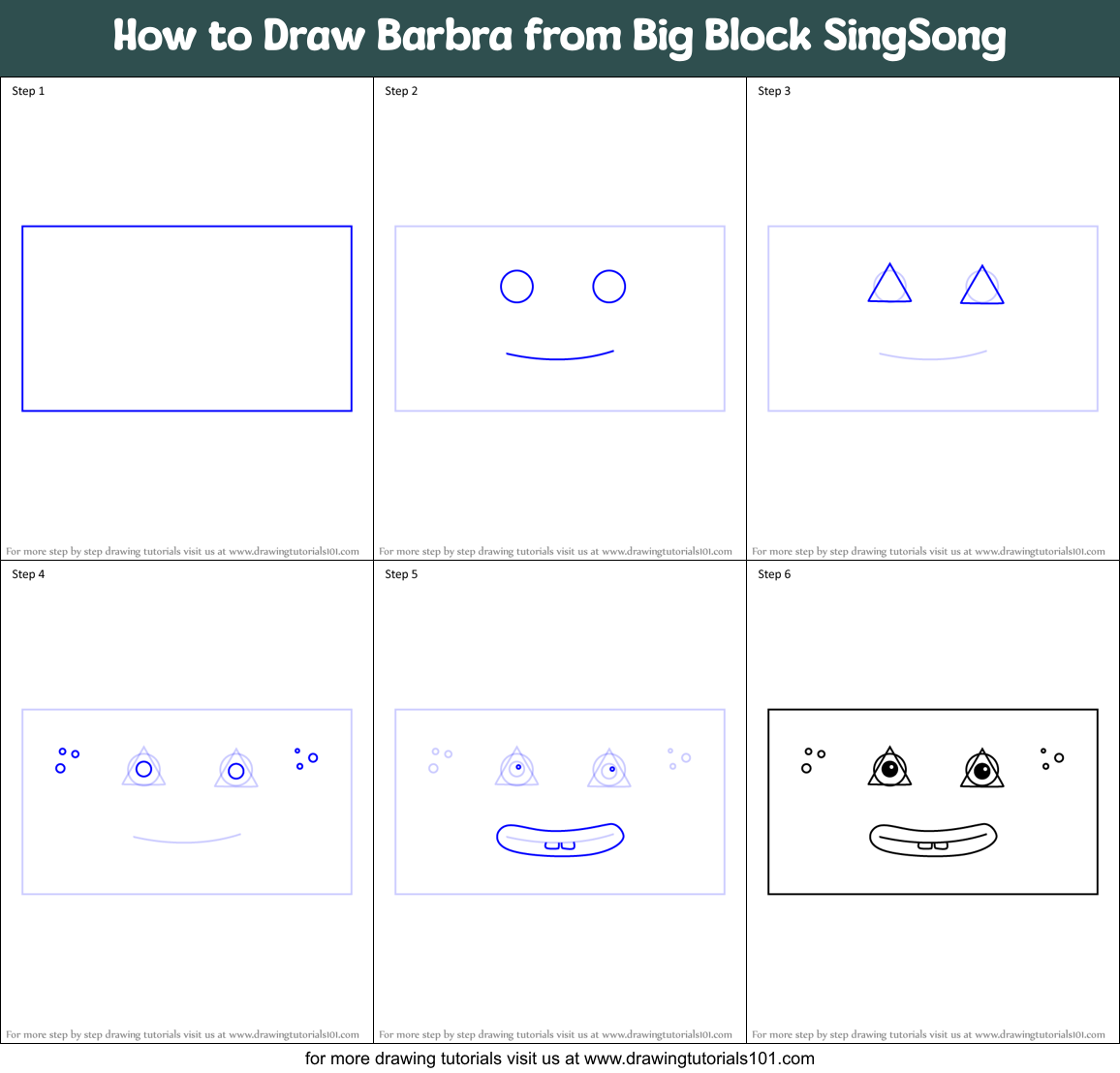 How to Draw Barbra from Big Block SingSong

Step 1

For more step by step drawing tutorials visit us at www.drawingtutorials101.com

Step 2

For more step by step drawing tutorials visit us at www.drawingtutorials101.com

Step 3

For more step by step drawing tutorials visit us at www.drawingtutorials101.com

Step 4

For more step by step drawing tutorials visit us at www.drawingtutorials101.com

Step 5

For more step by step drawing tutorials visit us at www.drawingtutorials101.com

Step 6

For more step by step drawing tutorials visit us at www.drawingtutorials101.com

for more drawing tutorials visit us at www.drawingtutorials101.com