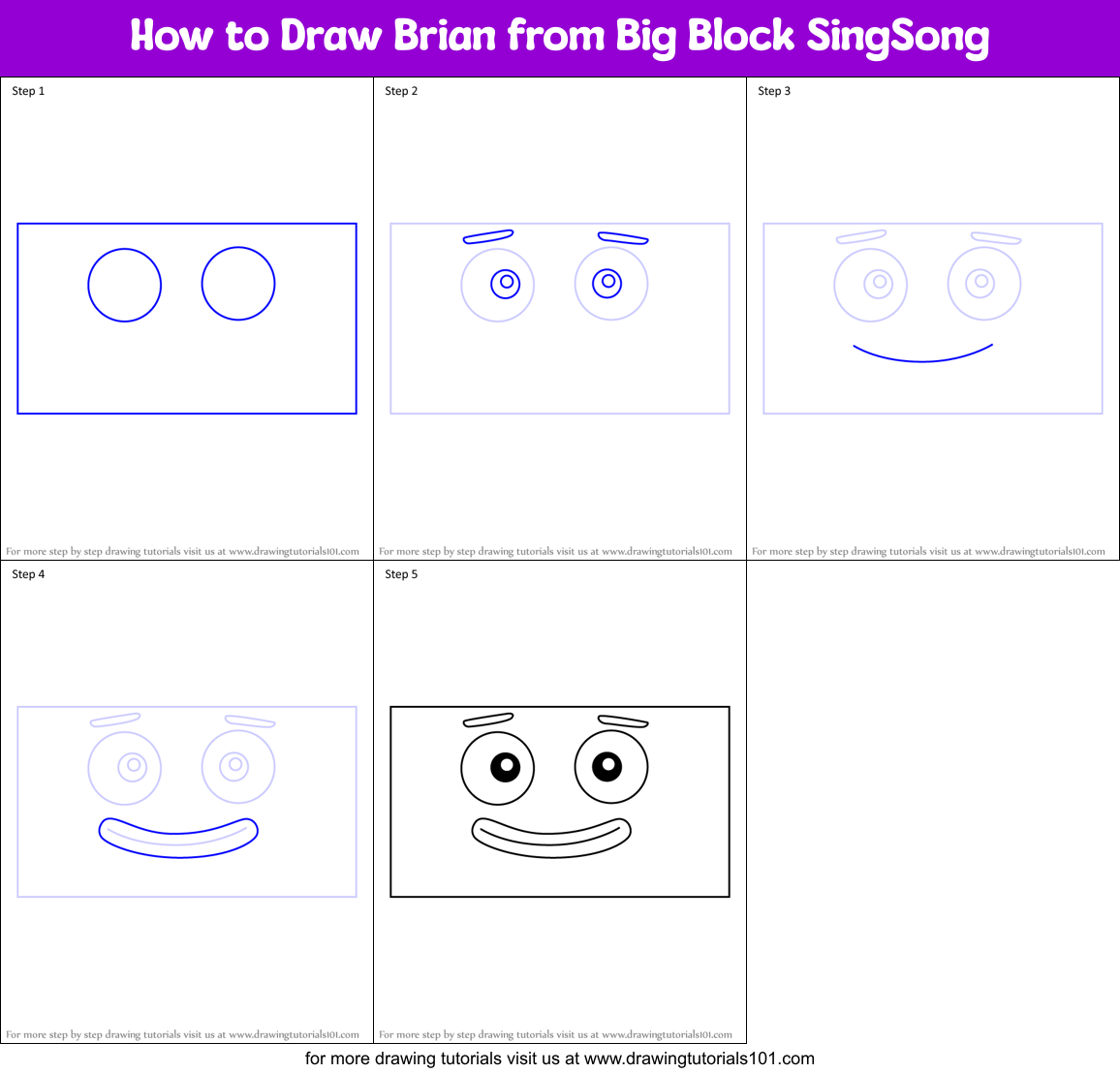 How to Draw Brian from Big Block SingSong

Step 1

For more step by step drawing tutorials visit us at www.drawingtutorials101.com

Step 2

For more step by step drawing tutorials visit us at www.drawingtutorials101.com

Step 3

For more step by step drawing tutorials visit us at www.drawingtutorials101.com

Step 4

For more step by step drawing tutorials visit us at www.drawingtutorials101.com

Step 5

For more step by step drawing tutorials visit us at www.drawingtutorials101.com

for more drawing tutorials visit us at www.drawingtutorials101.com