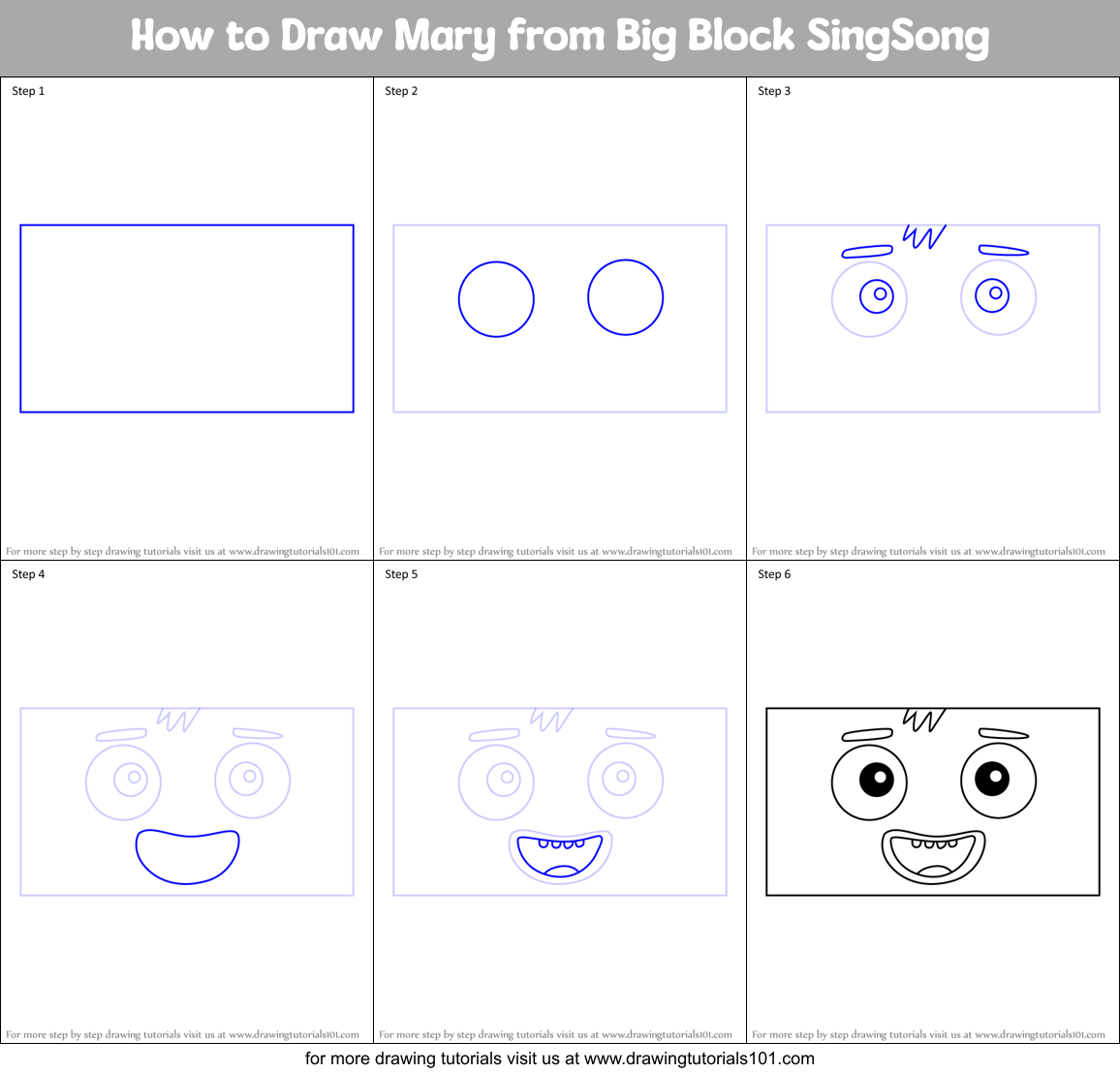 How to Draw Mary from Big Block SingSong

Step 1

For more step by step drawing tutorials visit us at www.drawingtutorials101.com

Step 2

For more step by step drawing tutorials visit us at www.drawingtutorials101.com

Step 3

For more step by step drawing tutorials visit us at www.drawingtutorials101.com

Step 4

For more step by step drawing tutorials visit us at www.drawingtutorials101.com

Step 5

For more step by step drawing tutorials visit us at www.drawingtutorials101.com

Step 6

For more step by step drawing tutorials visit us at www.drawingtutorials101.com

for more drawing tutorials visit us at www.drawingtutorials101.com