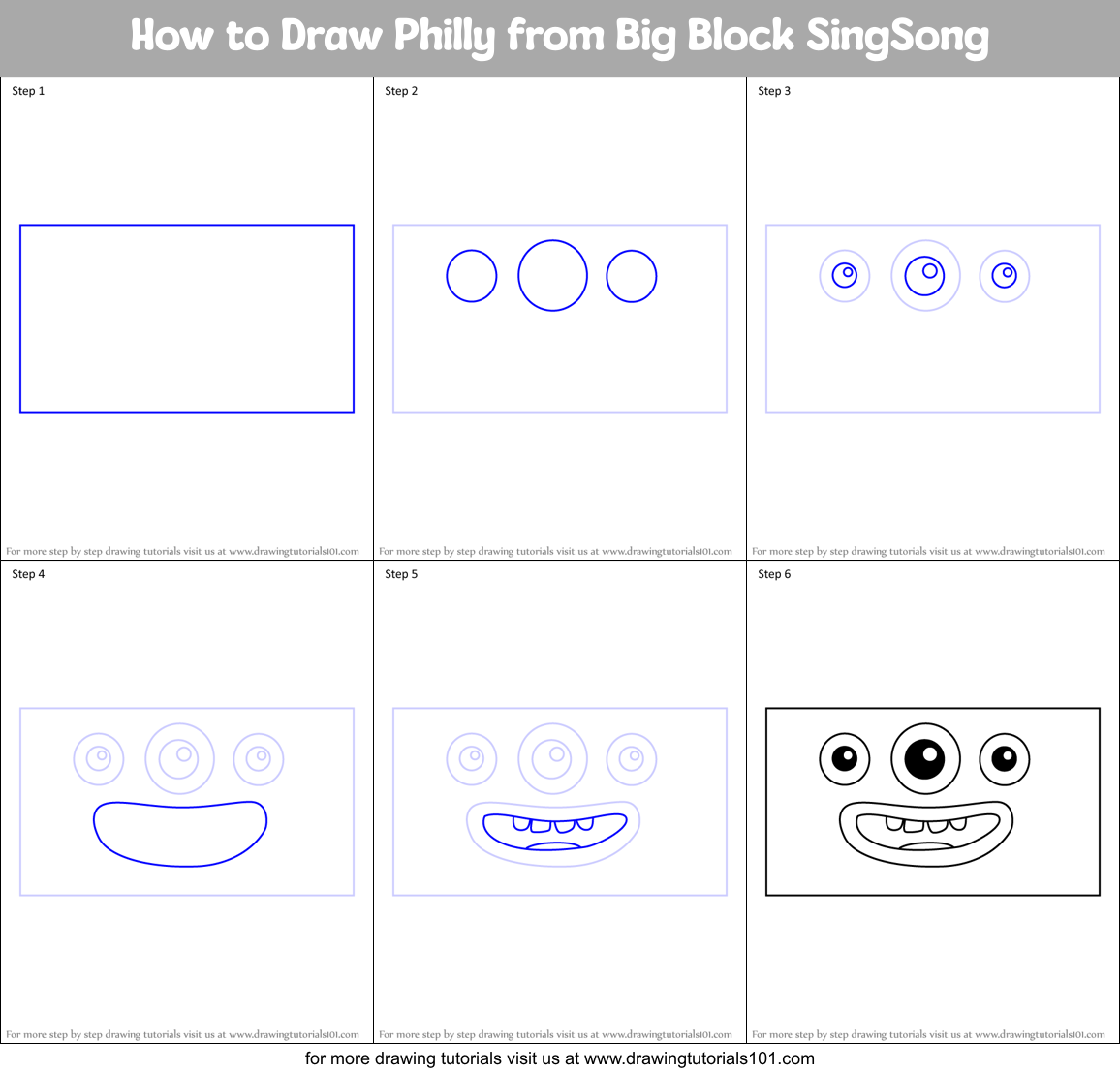 How to Draw Philly from Big Block SingSong

Step 1

For more step by step drawing tutorials visit us at www.drawingtutorials101.com

Step 2

For more step by step drawing tutorials visit us at www.drawingtutorials101.com

Step 3

For more step by step drawing tutorials visit us at www.drawingtutorials101.com

Step 4

For more step by step drawing tutorials visit us at www.drawingtutorials101.com

Step 5

For more step by step drawing tutorials visit us at www.drawingtutorials101.com

Step 6

For more step by step drawing tutorials visit us at www.drawingtutorials101.com

for more drawing tutorials visit us at www.drawingtutorials101.com