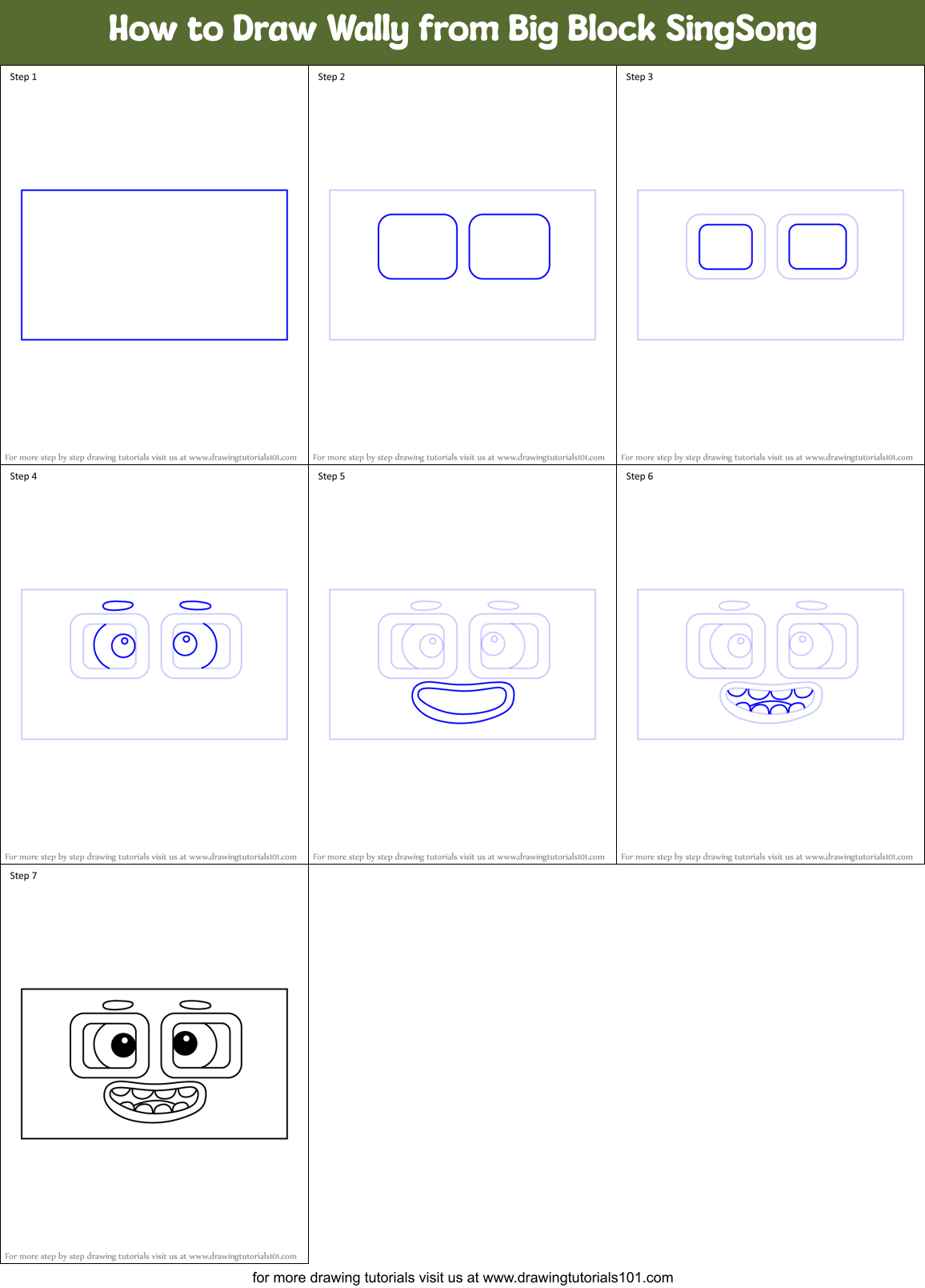 How to Draw Wally from Big Block SingSong

Step 1

For more step by step drawing tutorials visit us at www.drawingtutorials101.com

Step 2

For more step by step drawing tutorials visit us at www.drawingtutorials101.com

Step 3

For more step by step drawing tutorials visit us at www.drawingtutorials101.com

Step 4

For more step by step drawing tutorials visit us at www.drawingtutorials101.com

Step 5

For more step by step drawing tutorials visit us at www.drawingtutorials101.com

Step 6

For more step by step drawing tutorials visit us at www.drawingtutorials101.com

Step 7

For more step by step drawing tutorials visit us at www.drawingtutorials101.com

for more drawing tutorials visit us at www.drawingtutorials101.com