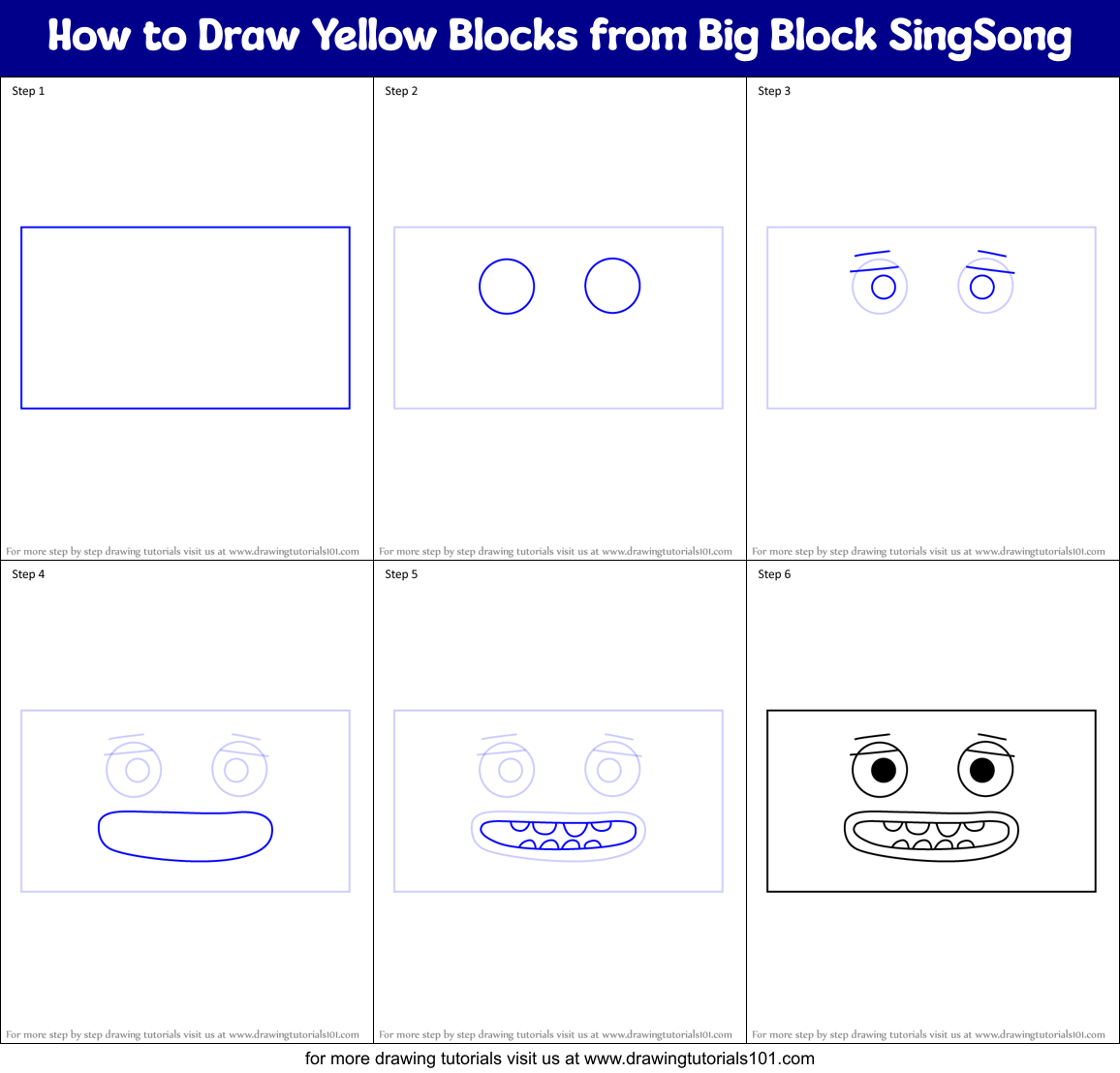 How to Draw Yellow Blocks from Big Block SingSong

Step 1

For more step by step drawing tutorials visit us at www.drawingtutorials101.com

Step 2

For more step by step drawing tutorials visit us at www.drawingtutorials101.com

Step 3

For more step by step drawing tutorials visit us at www.drawingtutorials101.com

Step 4

For more step by step drawing tutorials visit us at www.drawingtutorials101.com

Step 5

For more step by step drawing tutorials visit us at www.drawingtutorials101.com

Step 6

For more step by step drawing tutorials visit us at www.drawingtutorials101.com

for more drawing tutorials visit us at www.drawingtutorials101.com