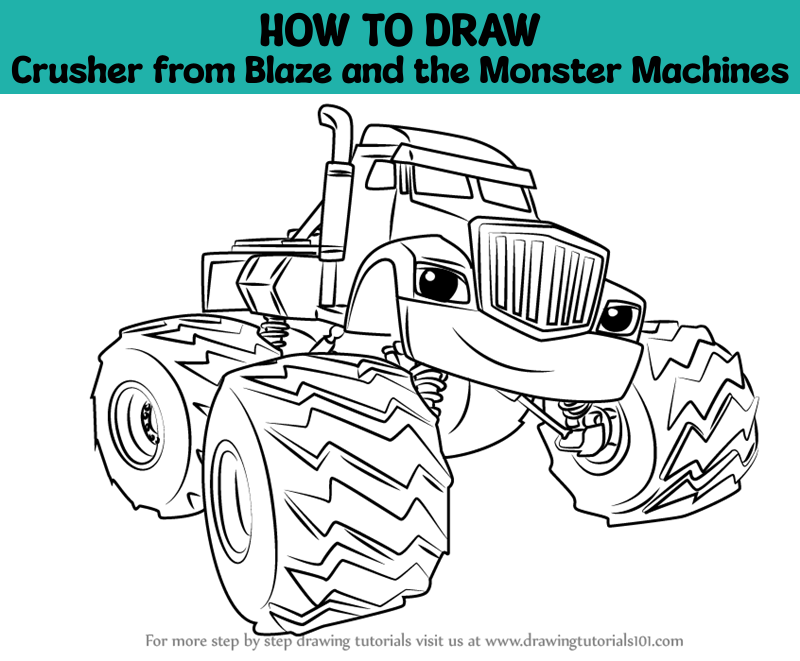 HOW TO DRAW
Crusher from Blaze and the Monster Machines

For more step by step drawing tutorials visit us at www.drawingtutorials101.com