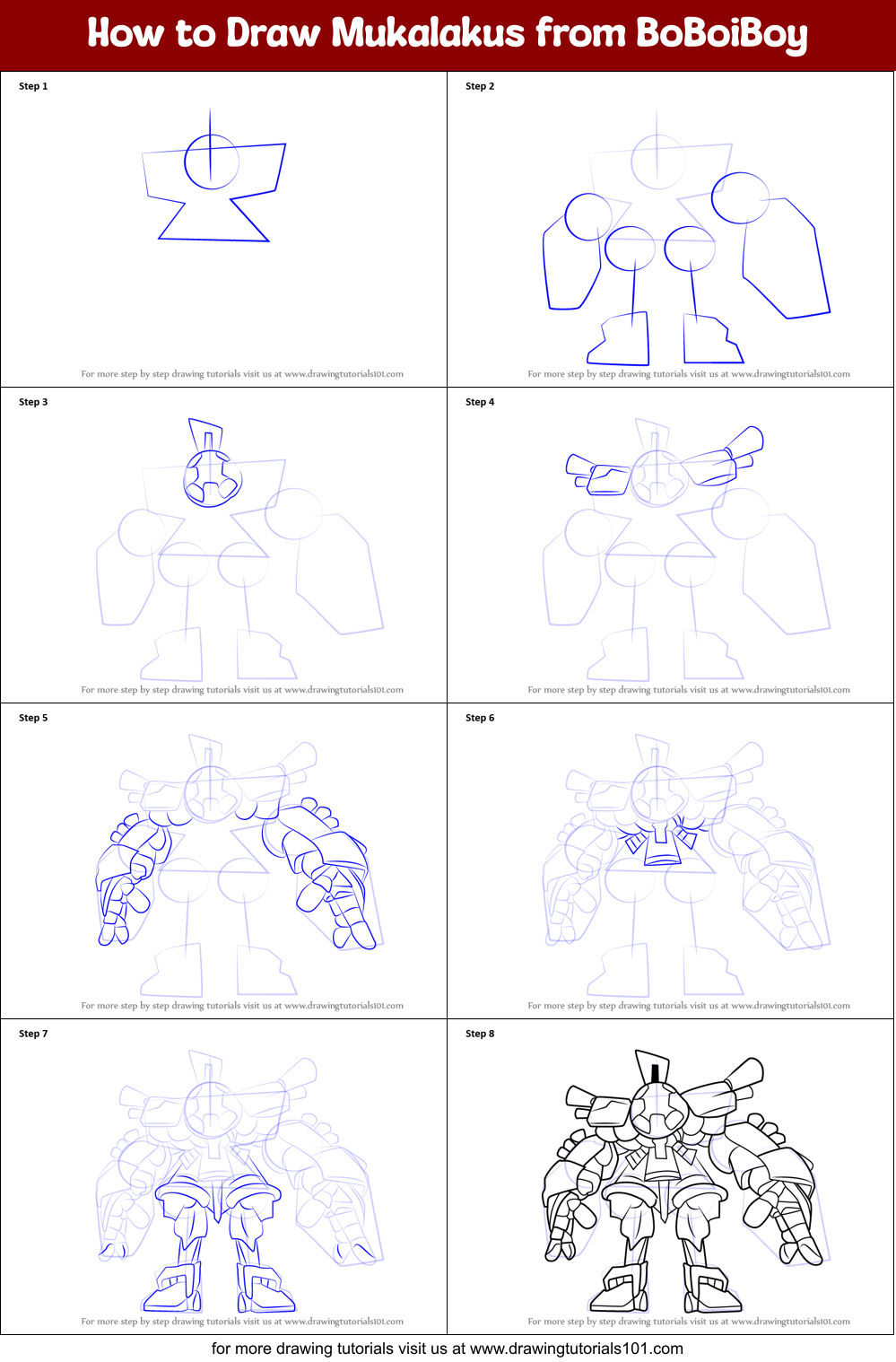 How to Draw Mukalakus from BoBoiBoy

Step 1

For more step by step drawing tutorials visit us at www.drawingtutorials101.com

Step 2

For more step by step drawing tutorials visit us at www.drawingtutorials101.com

Step 3

For more step by step drawing tutorials visit us at www.drawingtutorials101.com

Step 4

For more step by step drawing tutorials visit us at www.drawingtutorials101.com

Step 5

For more step by step drawing tutorials visit us at www.drawingtutorials101.com

Step 6

For more step by step drawing tutorials visit us at www.drawingtutorials101.com

Step 7

For more step by step drawing tutorials visit us at www.drawingtutorials101.com

Step 8

For more step by step drawing tutorials visit us at www.drawingtutorials101.com

for more drawing tutorials visit us at www.drawingtutorials101.com