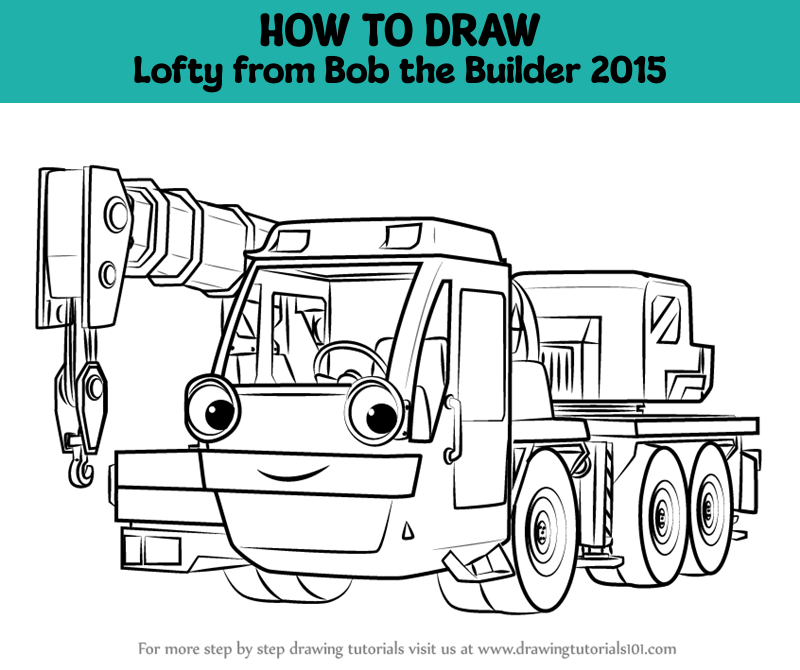 HOW TO DRAW
Lofty from Bob the Builder 2015

For more step by step drawing tutorials visit us at www.drawingtutorials101.com