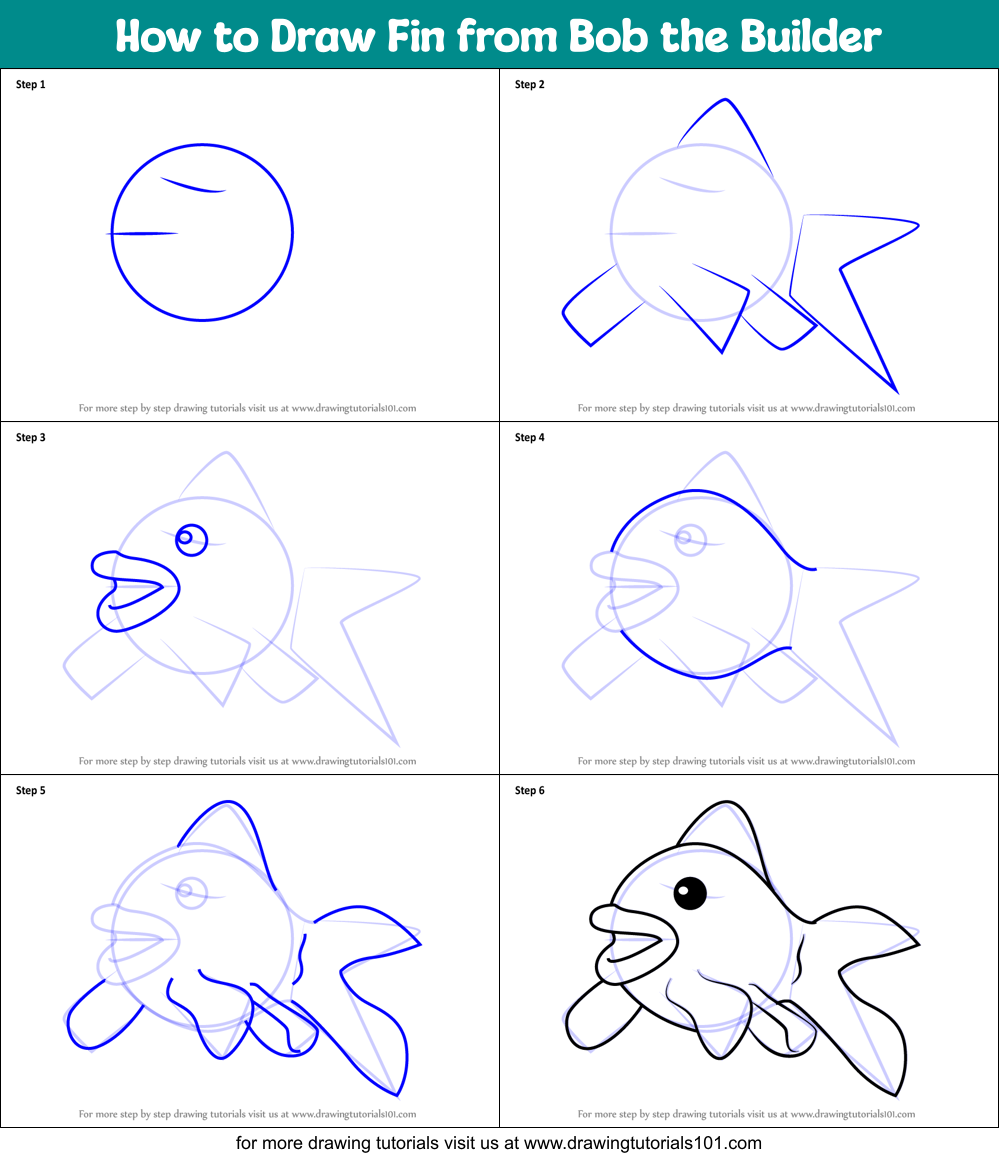 How to Draw Fin from Bob the Builder

Step 1

For more step by step drawing tutorials visit us at www.drawingtutorials101.com

Step 2

For more step by step drawing tutorials visit us at www.drawingtutorials101.com

Step 3

For more step by step drawing tutorials visit us at www.drawingtutorials101.com

Step 4

For more step by step drawing tutorials visit us at www.drawingtutorials101.com

Step 5

For more step by step drawing tutorials visit us at www.drawingtutorials101.com

Step 6

For more step by step drawing tutorials visit us at www.drawingtutorials101.com

for more drawing tutorials visit us at www.drawingtutorials101.com