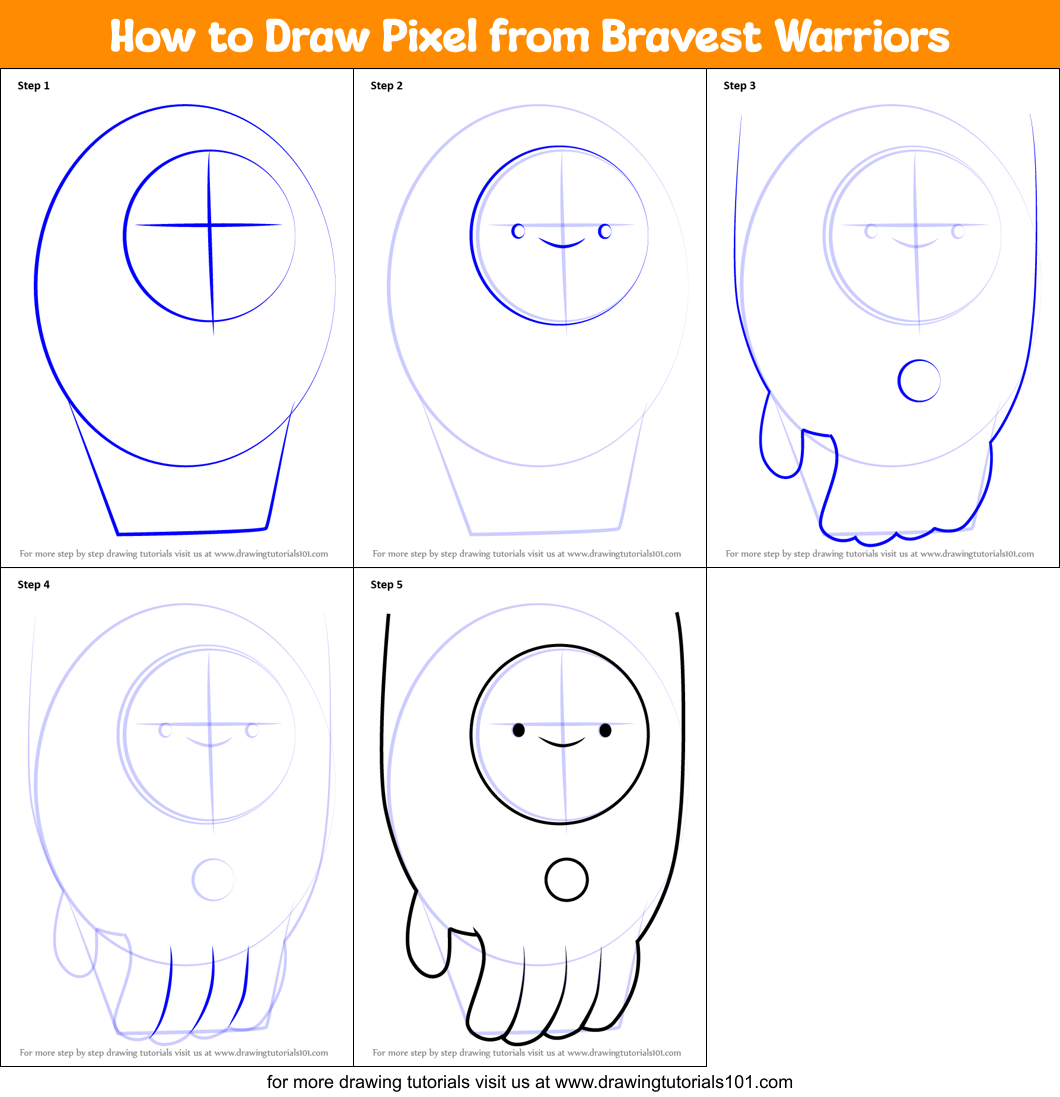 How to Draw Pixel from Bravest Warriors

Step 1

For more step by step drawing tutorials visit us at www.drawingtutorials101.com

Step 2

For more step by step drawing tutorials visit us at www.drawingtutorials101.com

Step 3

For more step by step drawing tutorials visit us at www.drawingtutorials101.com

Step 4

For more step by step drawing tutorials visit us at www.drawingtutorials101.com

Step 5

For more step by step drawing tutorials visit us at www.drawingtutorials101.com

for more drawing tutorials visit us at www.drawingtutorials101.com