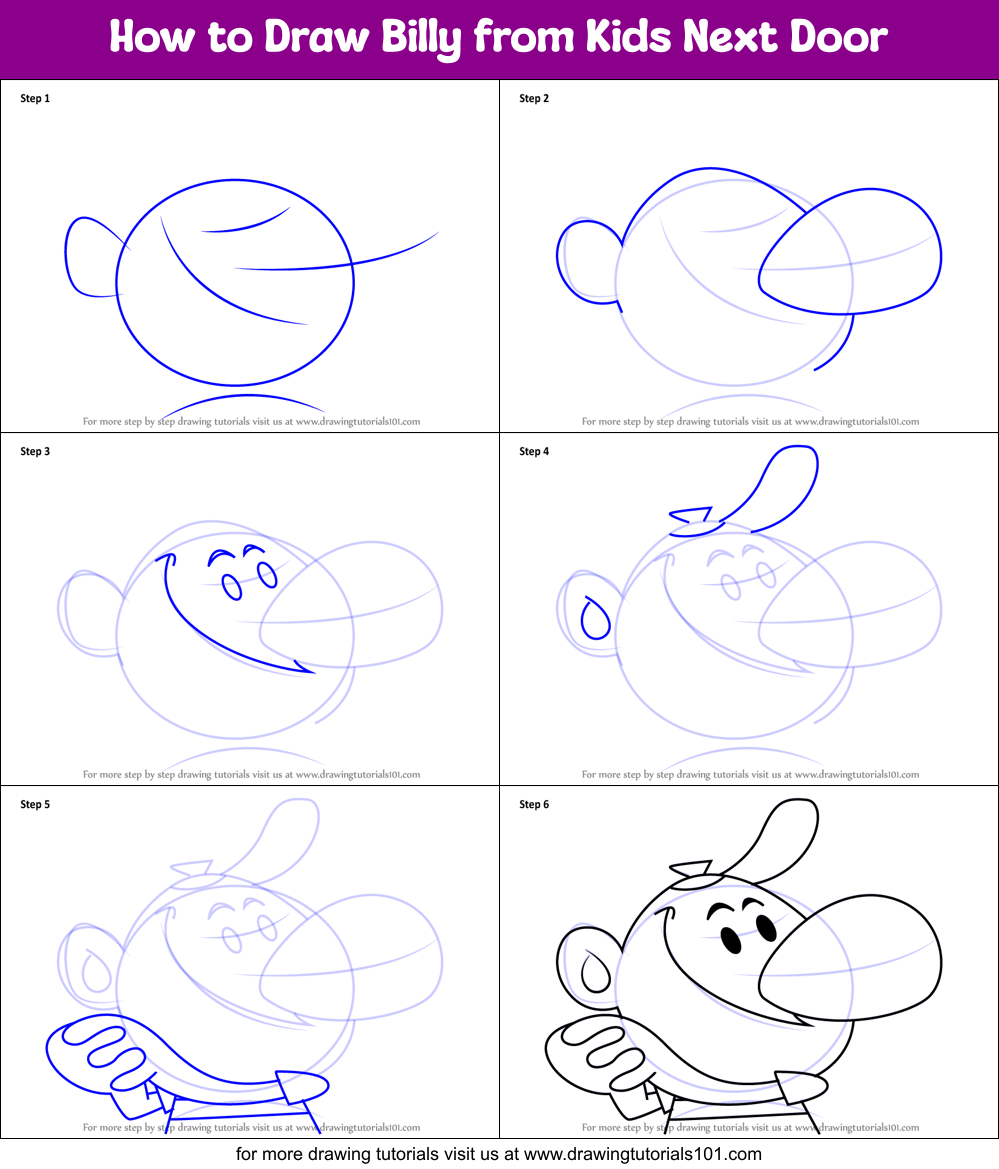 How to Draw Billy from Kids Next Door

Step 1

For more step by step drawing tutorials visit us at www.drawingtutorials101.com

Step 2

For more step by step drawing tutorials visit us at www.drawingtutorials101.com

Step 3

For more step by step drawing tutorials visit us at www.drawingtutorials101.com

Step 4

For more step by step drawing tutorials visit us at www.drawingtutorials101.com

Step 5

For more step by step drawing tutorials visit us at www.drawingtutorials101.com

Step 6

For more step by step drawing tutorials visit us at www.drawingtutorials101.com

for more drawing tutorials visit us at www.drawingtutorials101.com