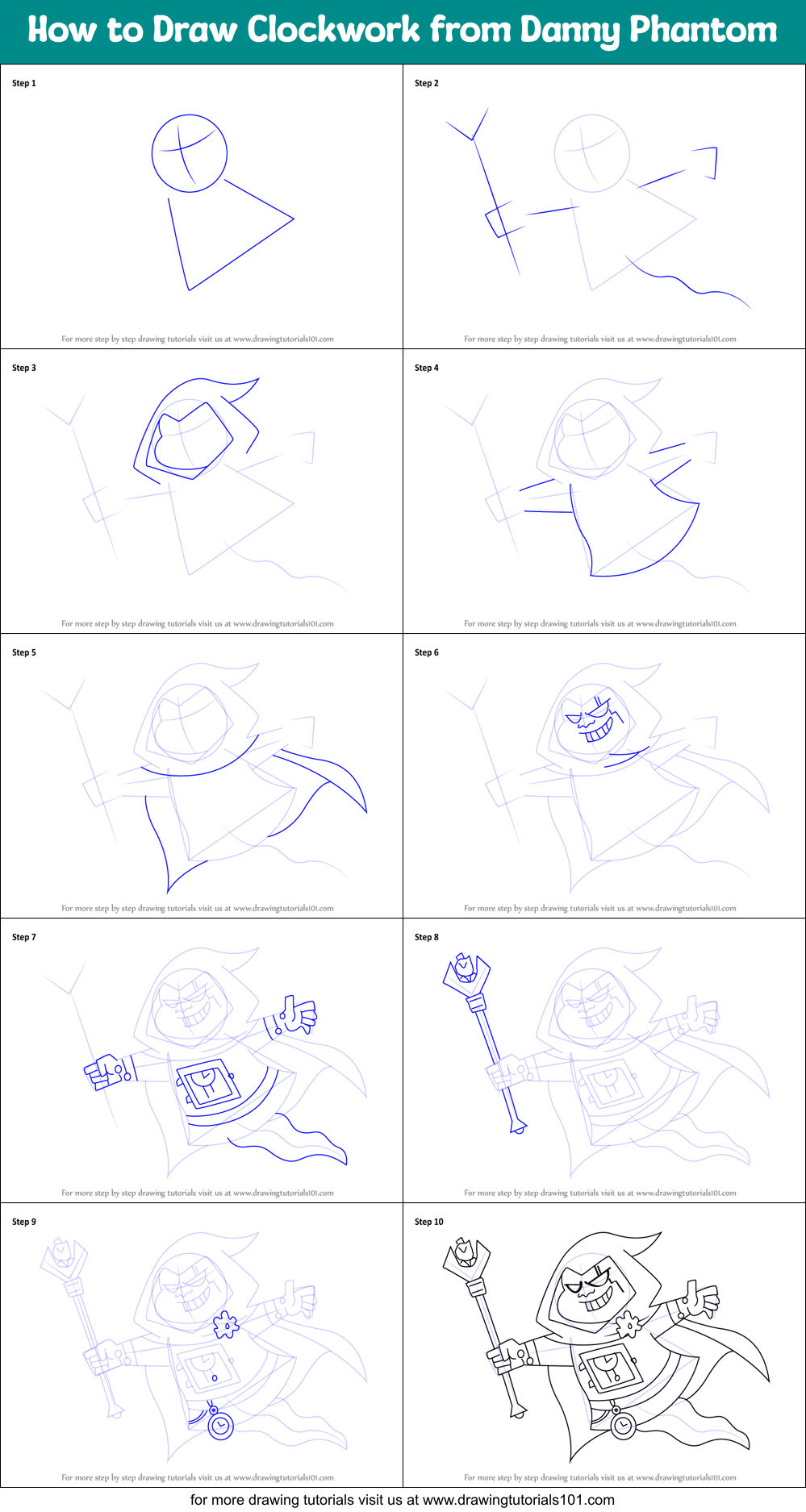 How to Draw Clockwork from Danny Phantom

Step 1

For more step by step drawing tutorials visit us at www.drawingtutorials101.com

Step 2

For more step by step drawing tutorials visit us at www.drawingtutorials101.com

Step 3

For more step by step drawing tutorials visit us at www.drawingtutorials101.com

Step 4

For more step by step drawing tutorials visit us at www.drawingtutorials101.com

Step 5

For more step by step drawing tutorials visit us at www.drawingtutorials101.com

Step 6

For more step by step drawing tutorials visit us at www.drawingtutorials101.com

Step 7

For more step by step drawing tutorials visit us at www.drawingtutorials101.com

Step 8

For more step by step drawing tutorials visit us at www.drawingtutorials101.com

Step 9

For more step by step drawing tutorials visit us at www.drawingtutorials101.com

Step 10

For more step by step drawing tutorials visit us at www.drawingtutorials101.com

for more drawing tutorials visit us at www.drawingtutorials101.com