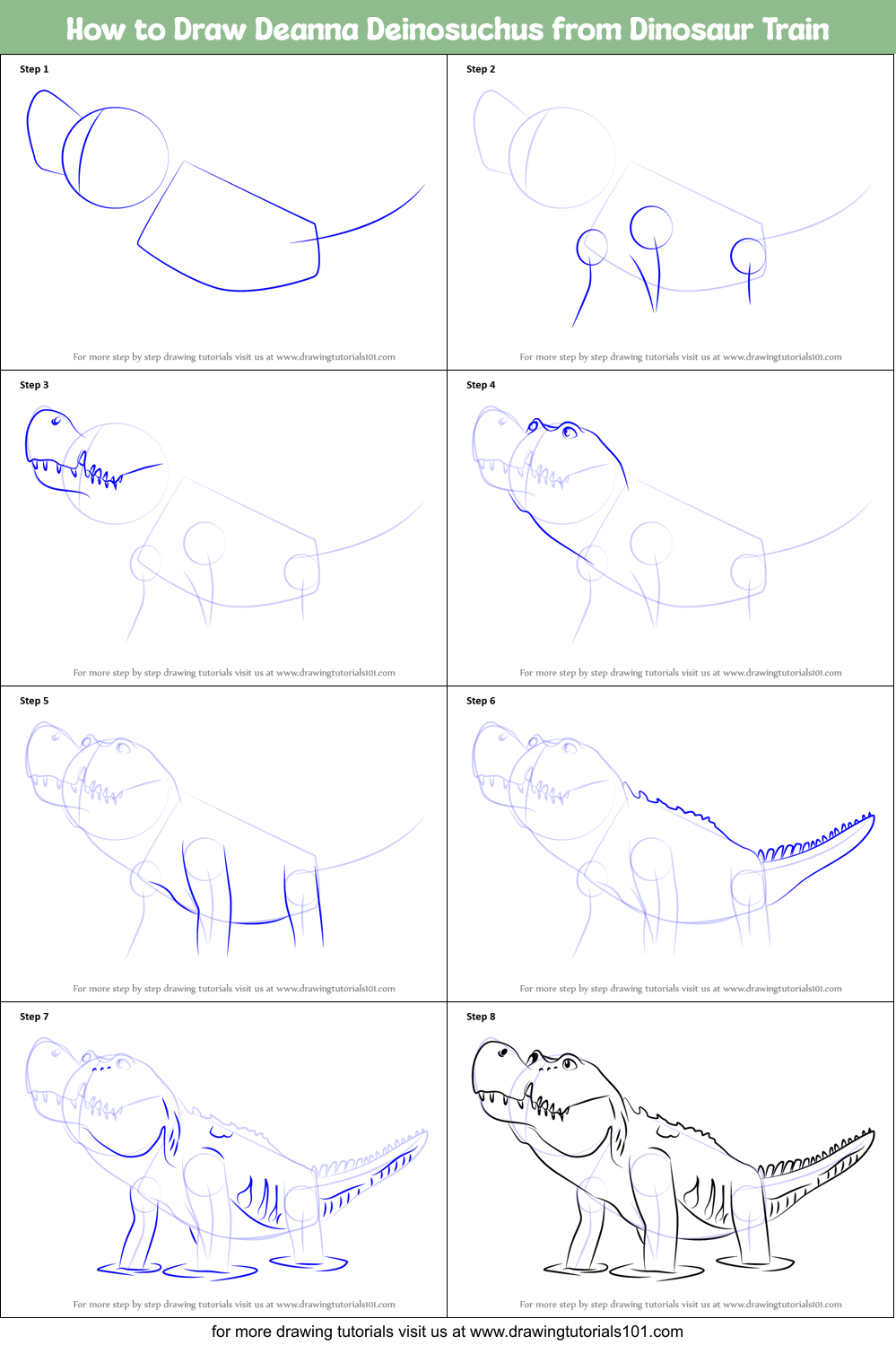 How to Draw Deanna Deinosuchus from Dinosaur Train

Step 1

For more step by step drawing tutorials visit us at www.drawingtutorials101.com

Step 2

For more step by step drawing tutorials visit us at www.drawingtutorials101.com

Step 3

For more step by step drawing tutorials visit us at www.drawingtutorials101.com

Step 4

For more step by step drawing tutorials visit us at www.drawingtutorials101.com

Step 5

For more step by step drawing tutorials visit us at www.drawingtutorials101.com

Step 6

For more step by step drawing tutorials visit us at www.drawingtutorials101.com

Step 7

For more step by step drawing tutorials visit us at www.drawingtutorials101.com

Step 8

For more step by step drawing tutorials visit us at www.drawingtutorials101.com

for more drawing tutorials visit us at www.drawingtutorials101.com