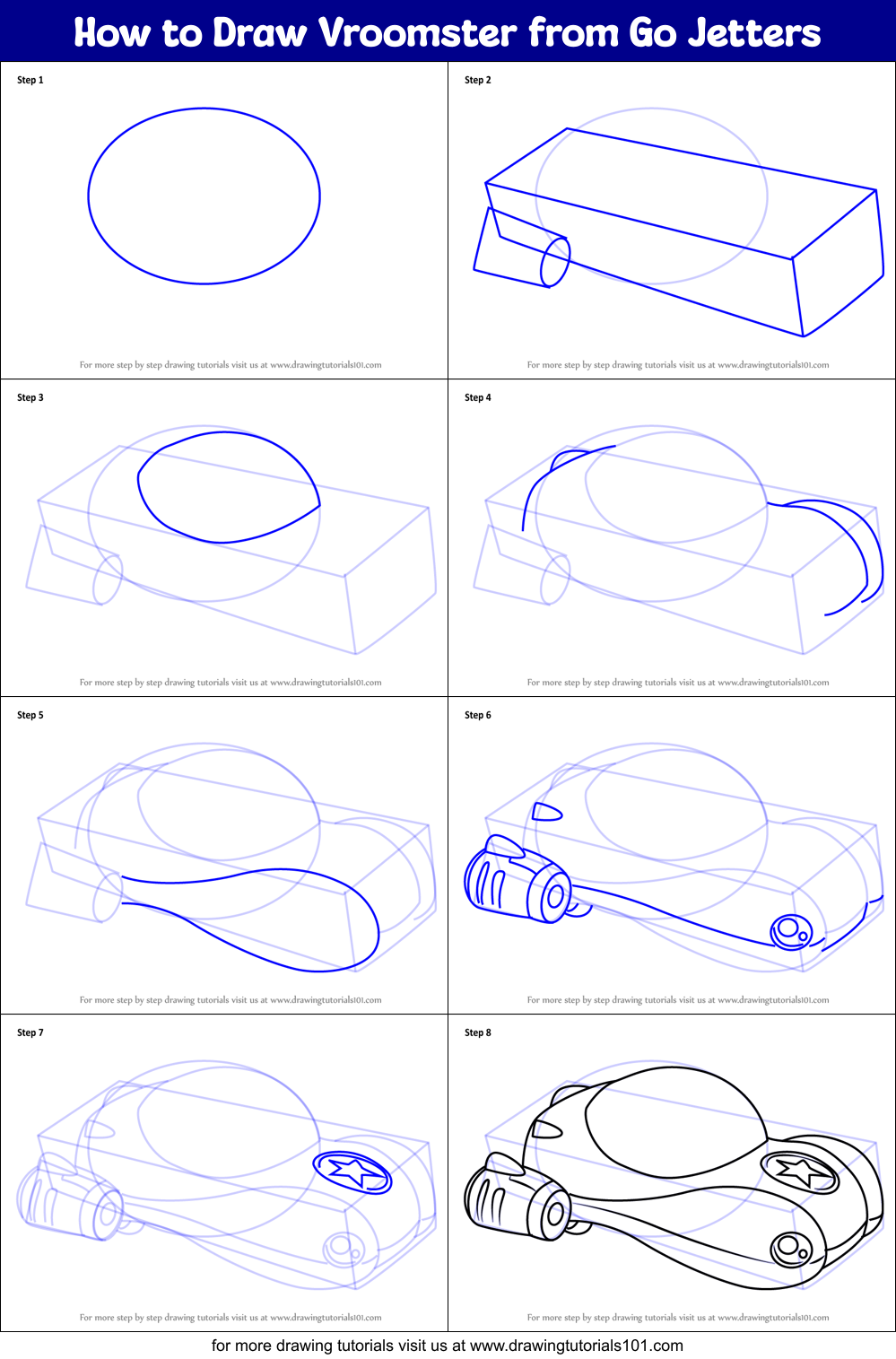 How to Draw Vroomster from Go Jetters

Step 1

For more step by step drawing tutorials visit us at www.drawingtutorials101.com

Step 2

For more step by step drawing tutorials visit us at www.drawingtutorials101.com

Step 3

For more step by step drawing tutorials visit us at www.drawingtutorials101.com

Step 4

For more step by step drawing tutorials visit us at www.drawingtutorials101.com

Step 5

For more step by step drawing tutorials visit us at www.drawingtutorials101.com

Step 6

For more step by step drawing tutorials visit us at www.drawingtutorials101.com

Step 7

For more step by step drawing tutorials visit us at www.drawingtutorials101.com

Step 8

For more step by step drawing tutorials visit us at www.drawingtutorials101.com

for more drawing tutorials visit us at www.drawingtutorials101.com