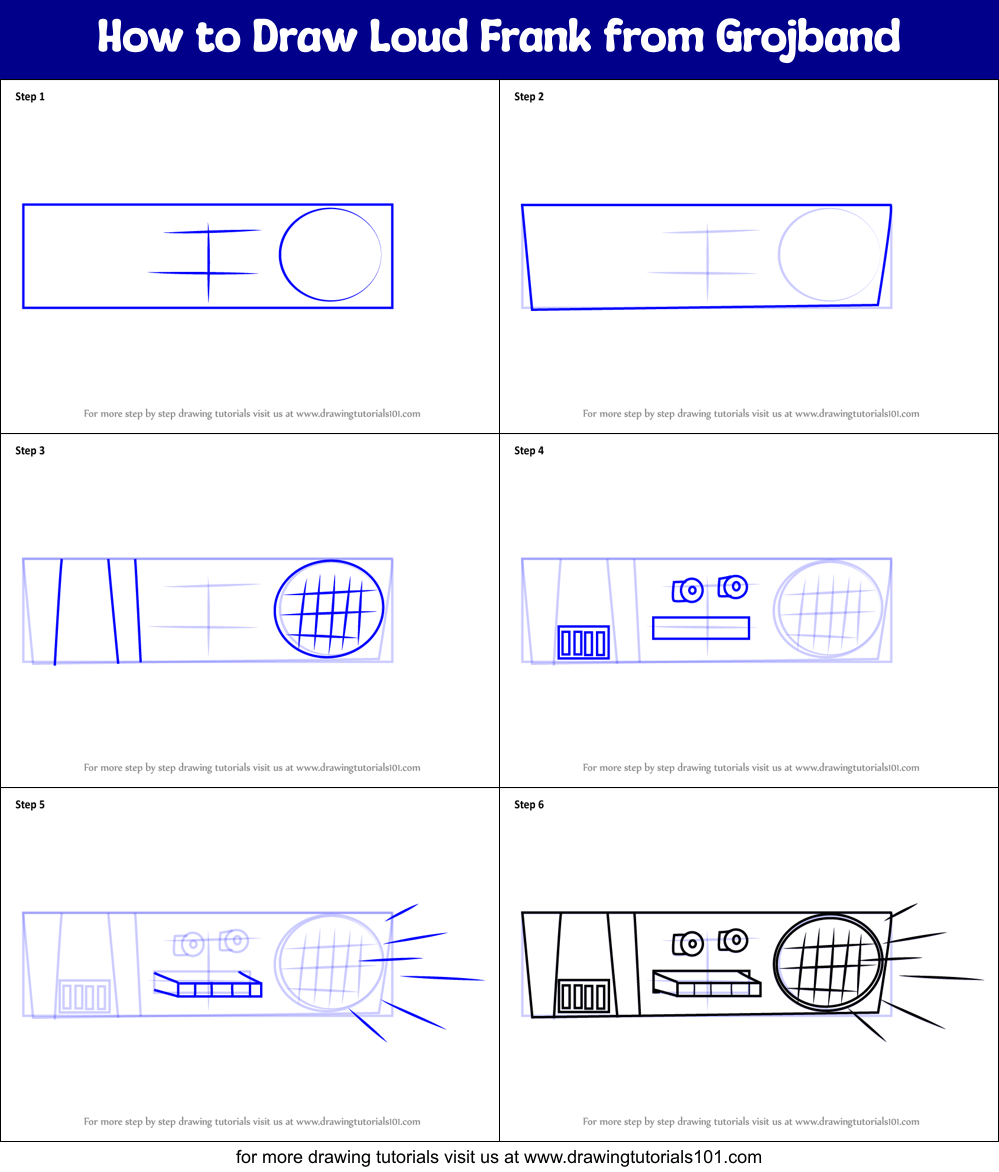 How to Draw Loud Frank from Grojband

Step 1

For more step by step drawing tutorials visit us at www.drawingtutorials101.com

Step 2

For more step by step drawing tutorials visit us at www.drawingtutorials101.com

Step 3

For more step by step drawing tutorials visit us at www.drawingtutorials101.com

Step 4

For more step by step drawing tutorials visit us at www.drawingtutorials101.com

Step 5

For more step by step drawing tutorials visit us at www.drawingtutorials101.com

Step 6

For more step by step drawing tutorials visit us at www.drawingtutorials101.com

for more drawing tutorials visit us at www.drawingtutorials101.com