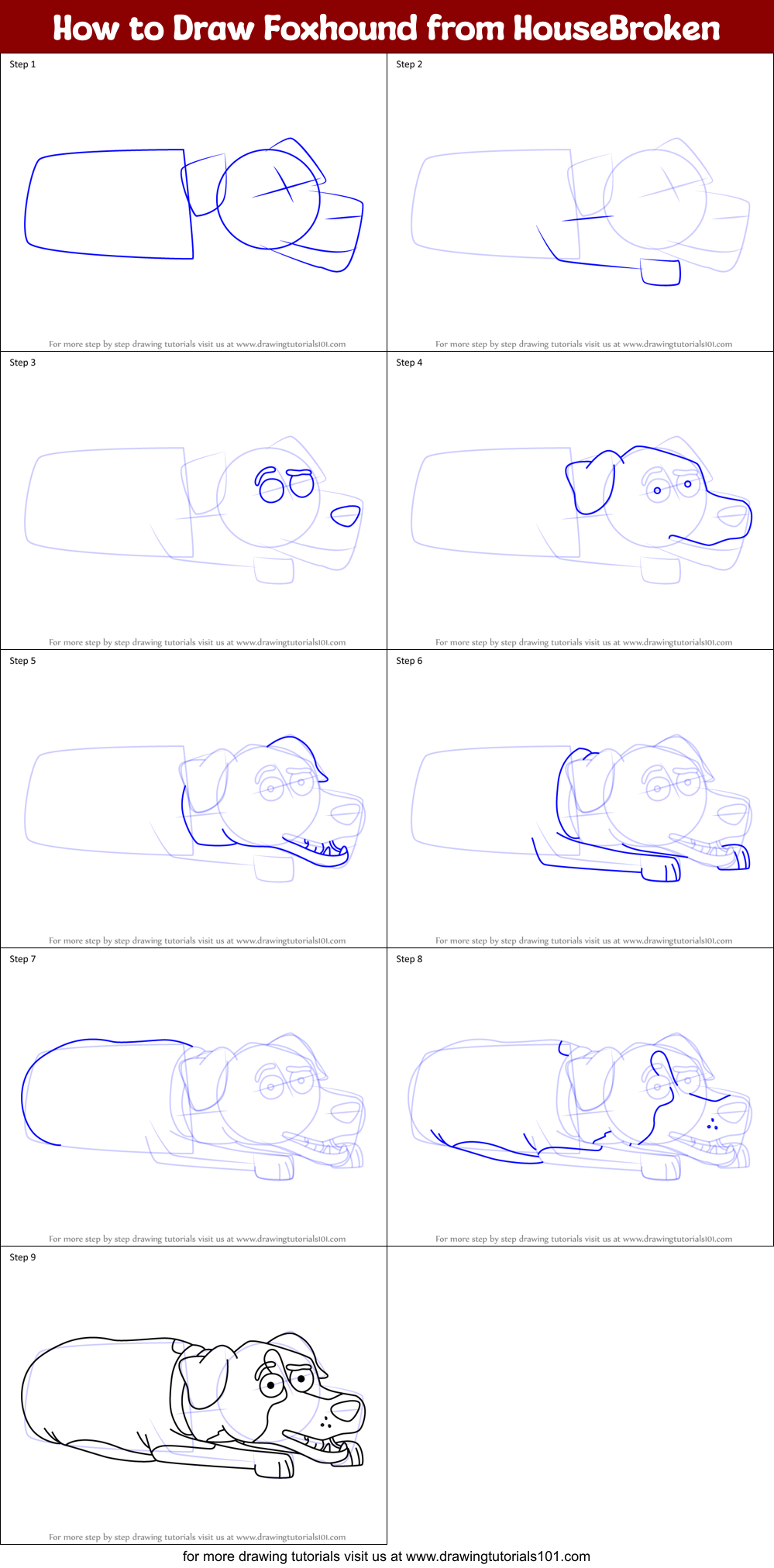 How to Draw Foxhound from HouseBroken

Step 1

For more step by step drawing tutorials visit us at www.drawingtutorials101.com

Step 2

For more step by step drawing tutorials visit us at www.drawingtutorials101.com

Step 3

For more step by step drawing tutorials visit us at www.drawingtutorials101.com

Step 4

For more step by step drawing tutorials visit us at www.drawingtutorials101.com

Step 5

For more step by step drawing tutorials visit us at www.drawingtutorials101.com

Step 6

For more step by step drawing tutorials visit us at www.drawingtutorials101.com

Step 7

For more step by step drawing tutorials visit us at www.drawingtutorials101.com

Step 8

For more step by step drawing tutorials visit us at www.drawingtutorials101.com

Step 9

For more step by step drawing tutorials visit us at www.drawingtutorials101.com

for more drawing tutorials visit us at www.drawingtutorials101.com