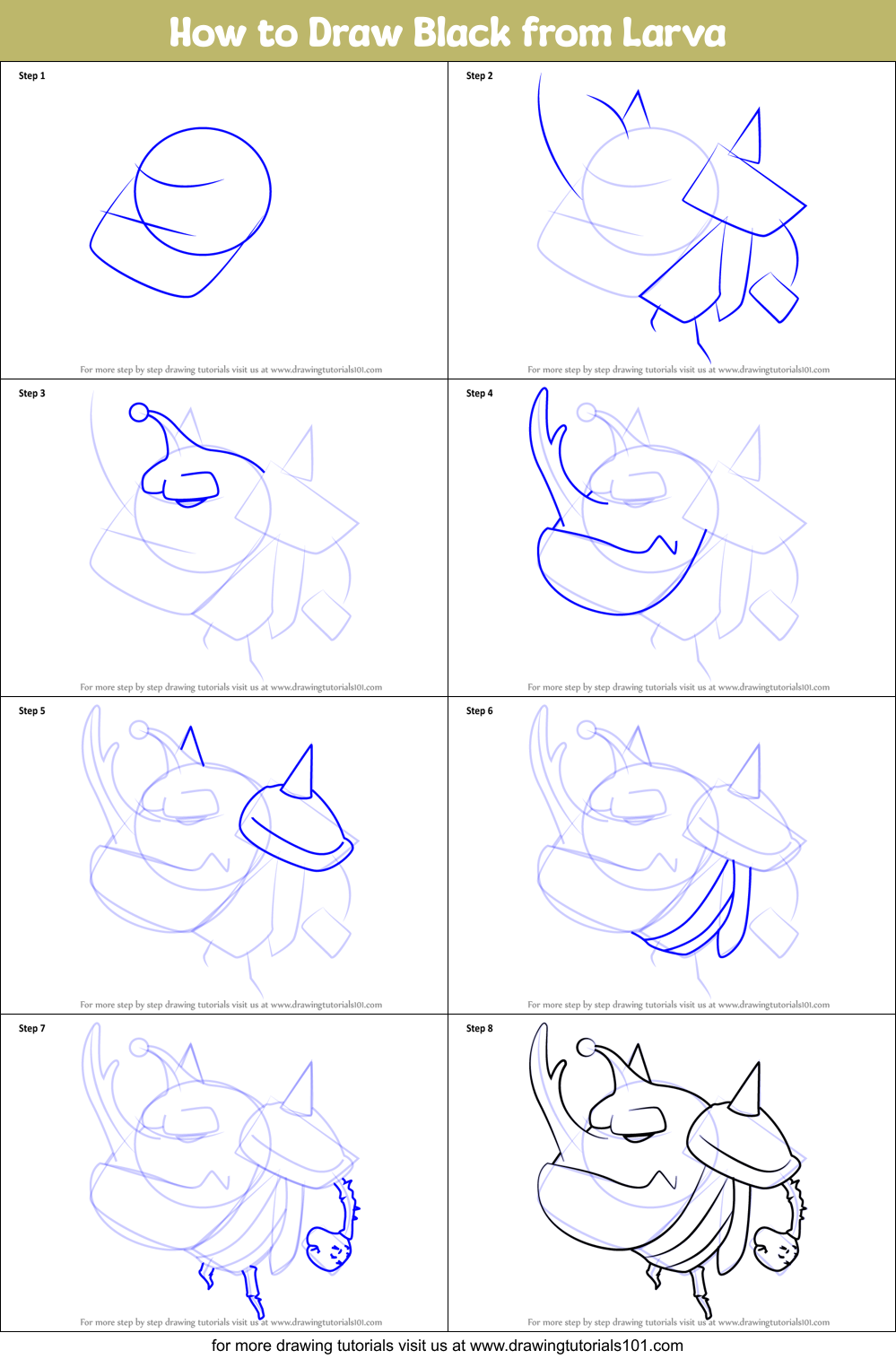 How to Draw Black from Larva

Step 1

For more step by step drawing tutorials visit us at www.drawingtutorials101.com

Step 2

For more step by step drawing tutorials visit us at www.drawingtutorials101.com

Step 3

For more step by step drawing tutorials visit us at www.drawingtutorials101.com

Step 4

For more step by step drawing tutorials visit us at www.drawingtutorials101.com

Step 5

For more step by step drawing tutorials visit us at www.drawingtutorials101.com

Step 6

For more step by step drawing tutorials visit us at www.drawingtutorials101.com

Step 7

For more step by step drawing tutorials visit us at www.drawingtutorials101.com

Step 8

For more step by step drawing tutorials visit us at www.drawingtutorials101.com

for more drawing tutorials visit us at www.drawingtutorials101.com