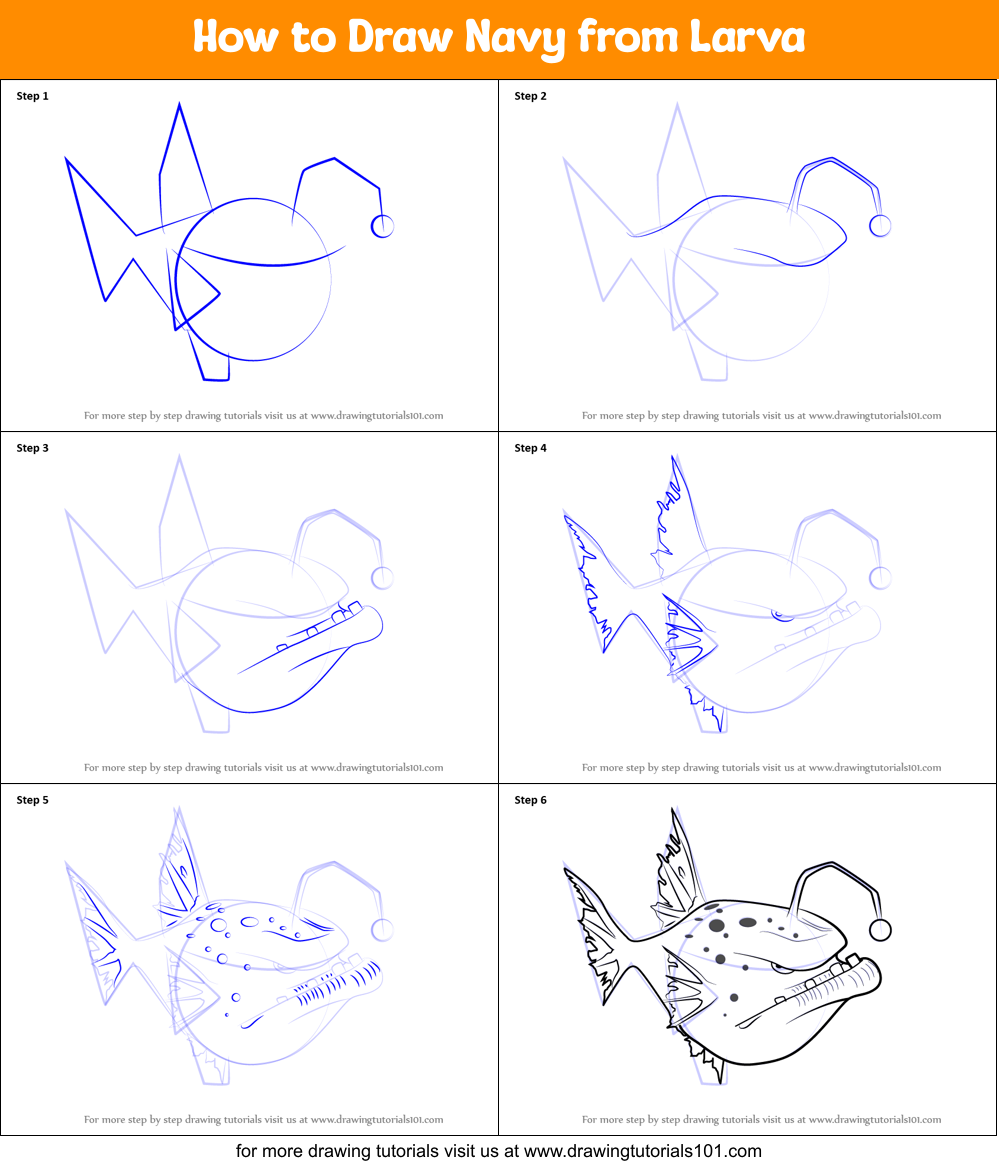 How to Draw Navy from Larva

Step 1

For more step by step drawing tutorials visit us at www.drawingtutorials101.com

Step 2

For more step by step drawing tutorials visit us at www.drawingtutorials101.com

Step 3

For more step by step drawing tutorials visit us at www.drawingtutorials101.com

Step 4

For more step by step drawing tutorials visit us at www.drawingtutorials101.com

Step 5

For more step by step drawing tutorials visit us at www.drawingtutorials101.com

Step 6

For more step by step drawing tutorials visit us at www.drawingtutorials101.com

for more drawing tutorials visit us at www.drawingtutorials101.com