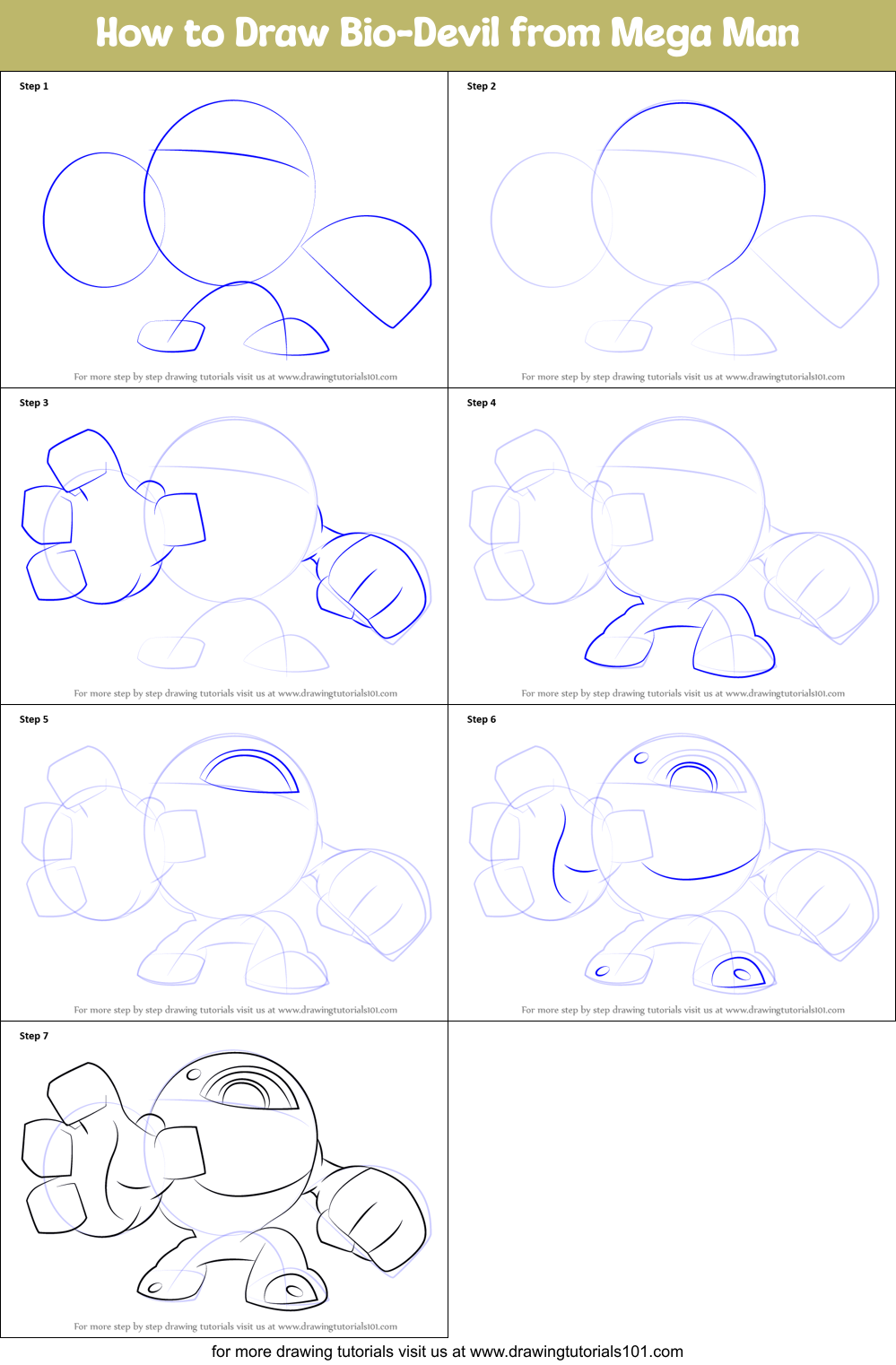 How to Draw Bio-Devil from Mega Man

Step 1

For more step by step drawing tutorials visit us at www.drawingtutorials101.com

Step 2

For more step by step drawing tutorials visit us at www.drawingtutorials101.com

Step 3

For more step by step drawing tutorials visit us at www.drawingtutorials101.com

Step 4

For more step by step drawing tutorials visit us at www.drawingtutorials101.com

Step 5

For more step by step drawing tutorials visit us at www.drawingtutorials101.com

Step 6

For more step by step drawing tutorials visit us at www.drawingtutorials101.com

Step 7

For more step by step drawing tutorials visit us at www.drawingtutorials101.com

for more drawing tutorials visit us at www.drawingtutorials101.com