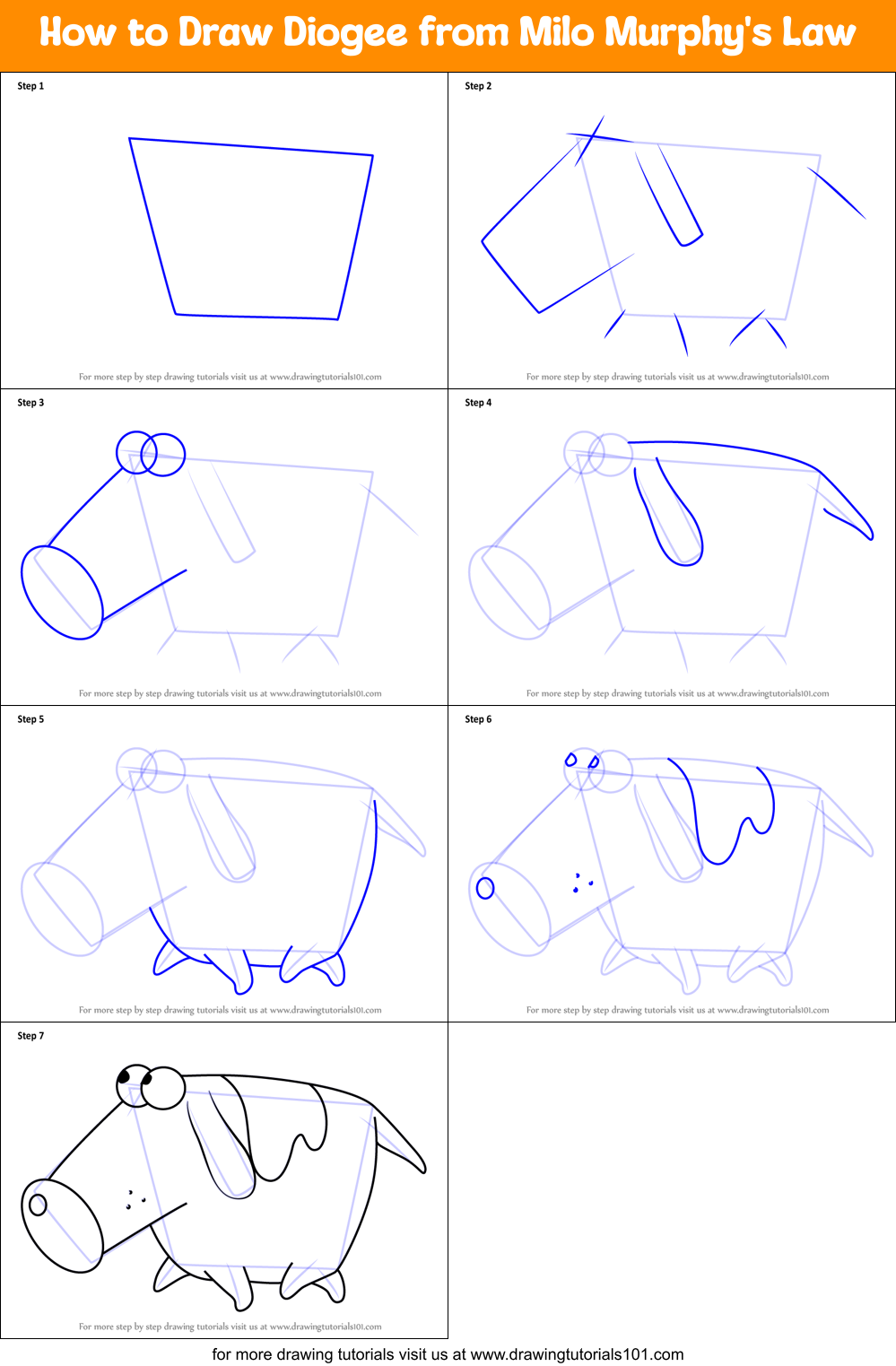 How to Draw Diogee from Milo Murphy's Law

Step 1

For more step by step drawing tutorials visit us at www.drawingtutorials101.com

Step 2

For more step by step drawing tutorials visit us at www.drawingtutorials101.com

Step 3

For more step by step drawing tutorials visit us at www.drawingtutorials101.com

Step 4

For more step by step drawing tutorials visit us at www.drawingtutorials101.com

Step 5

For more step by step drawing tutorials visit us at www.drawingtutorials101.com

Step 6

For more step by step drawing tutorials visit us at www.drawingtutorials101.com

Step 7

For more step by step drawing tutorials visit us at www.drawingtutorials101.com

for more drawing tutorials visit us at www.drawingtutorials101.com