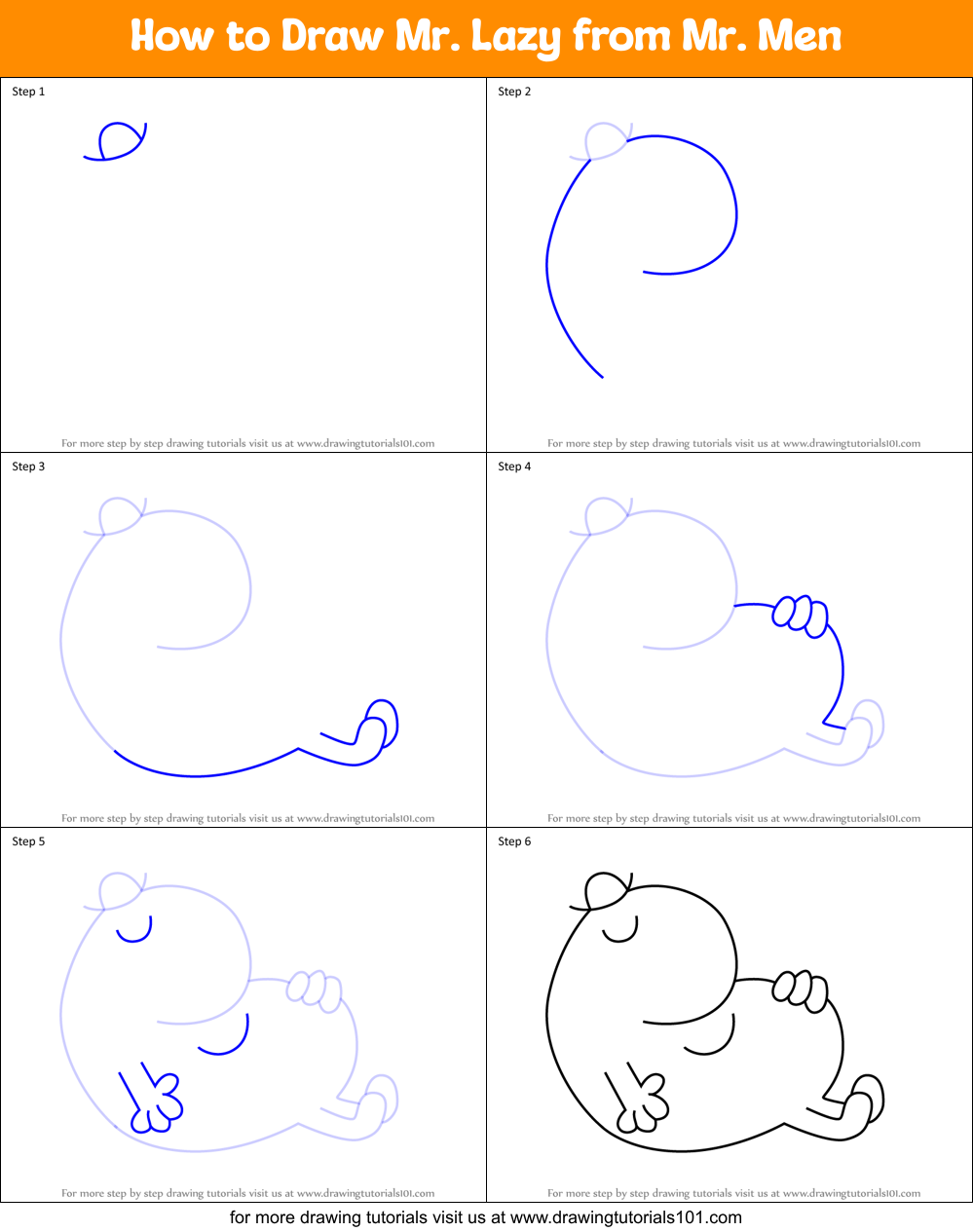 How to Draw Mr. Lazy from Mr. Men

Step 1

For more step by step drawing tutorials visit us at www.drawingtutorials101.com

Step 2

For more step by step drawing tutorials visit us at www.drawingtutorials101.com

Step 3

For more step by step drawing tutorials visit us at www.drawingtutorials101.com

Step 4

For more step by step drawing tutorials visit us at www.drawingtutorials101.com

Step 5

For more step by step drawing tutorials visit us at www.drawingtutorials101.com

Step 6

For more step by step drawing tutorials visit us at www.drawingtutorials101.com

for more drawing tutorials visit us at www.drawingtutorials101.com