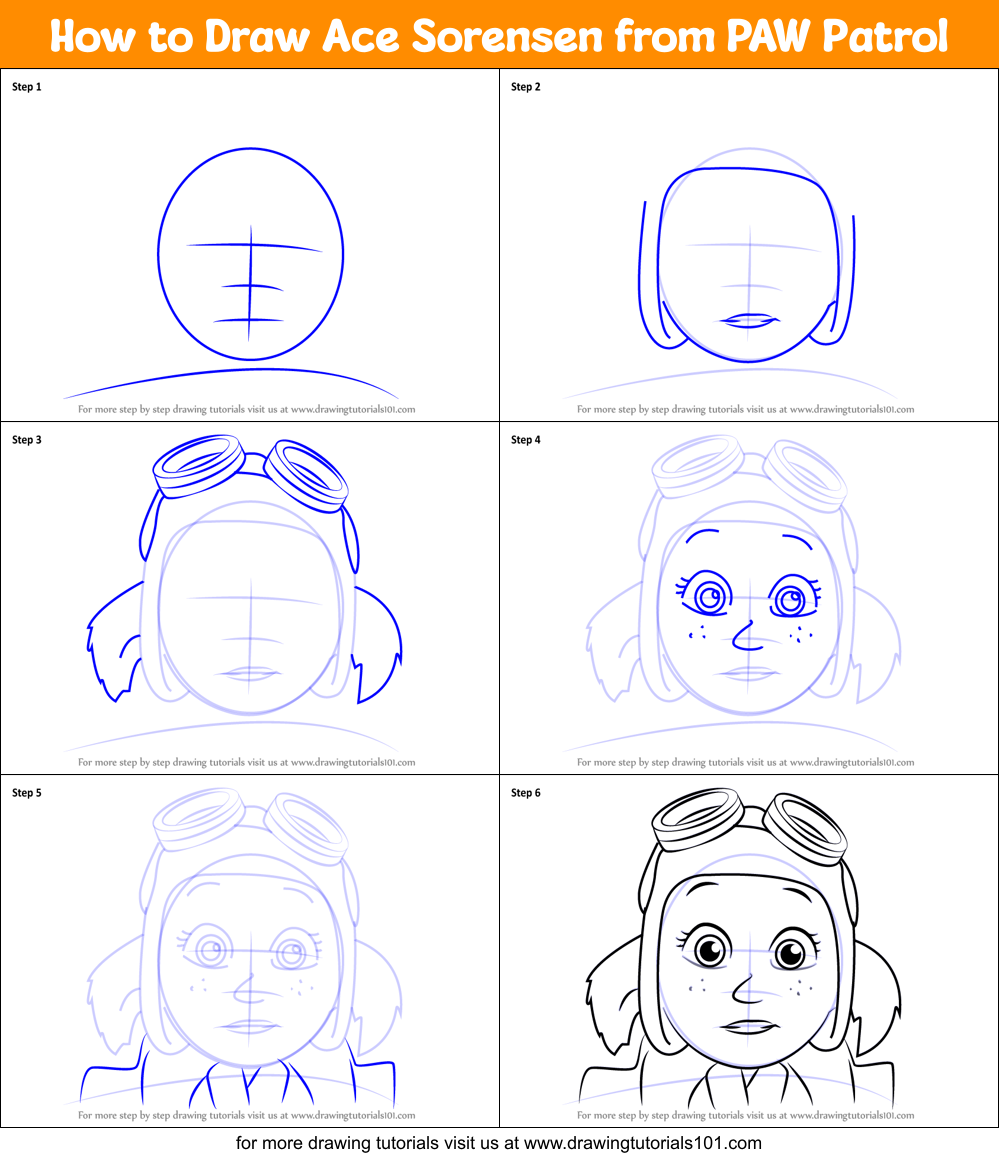 How to Draw Ace Sorensen from PAW Patrol

Step 1

For more step by step drawing tutorials visit us at www.drawingtutorials101.com

Step 2

For more step by step drawing tutorials visit us at www.drawingtutorials101.com

Step 3

For more step by step drawing tutorials visit us at www.drawingtutorials101.com

Step 4

For more step by step drawing tutorials visit us at www.drawingtutorials101.com

Step 5

For more step by step drawing tutorials visit us at www.drawingtutorials101.com

Step 6

For more step by step drawing tutorials visit us at www.drawingtutorials101.com

for more drawing tutorials visit us at www.drawingtutorials101.com