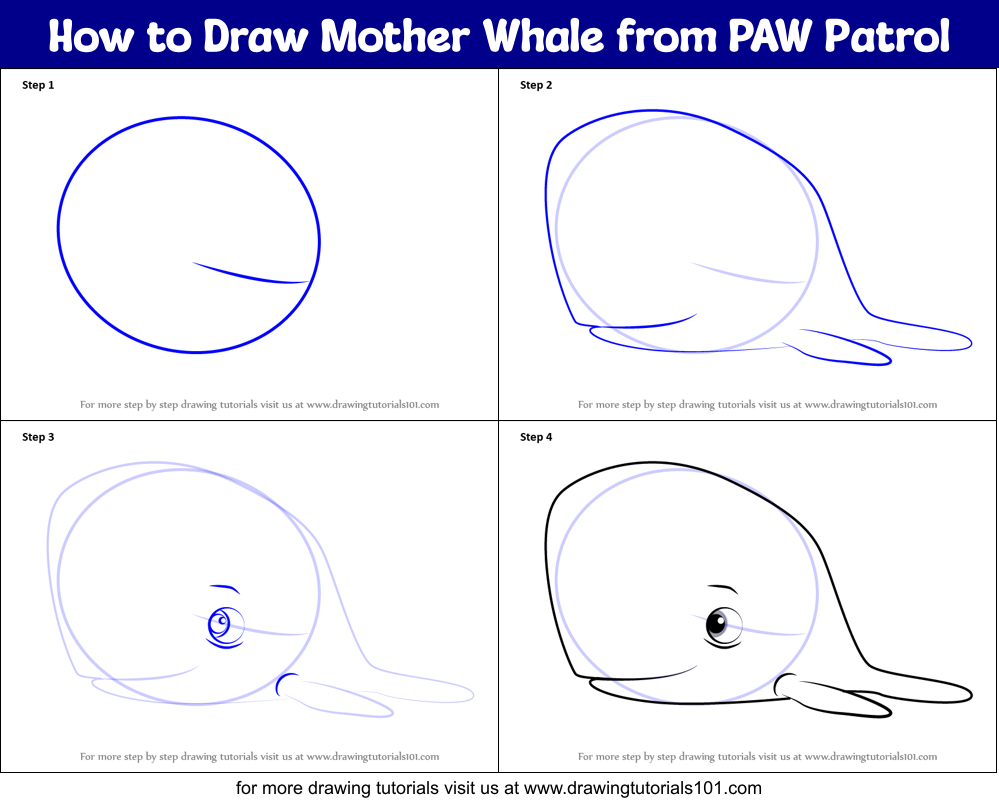 How to Draw Mother Whale from PAW Patrol

Step 1

For more step by step drawing tutorials visit us at www.drawingtutorials101.com

Step 2

For more step by step drawing tutorials visit us at www.drawingtutorials101.com

Step 3

For more step by step drawing tutorials visit us at www.drawingtutorials101.com

Step 4

For more step by step drawing tutorials visit us at www.drawingtutorials101.com

for more drawing tutorials visit us at www.drawingtutorials101.com