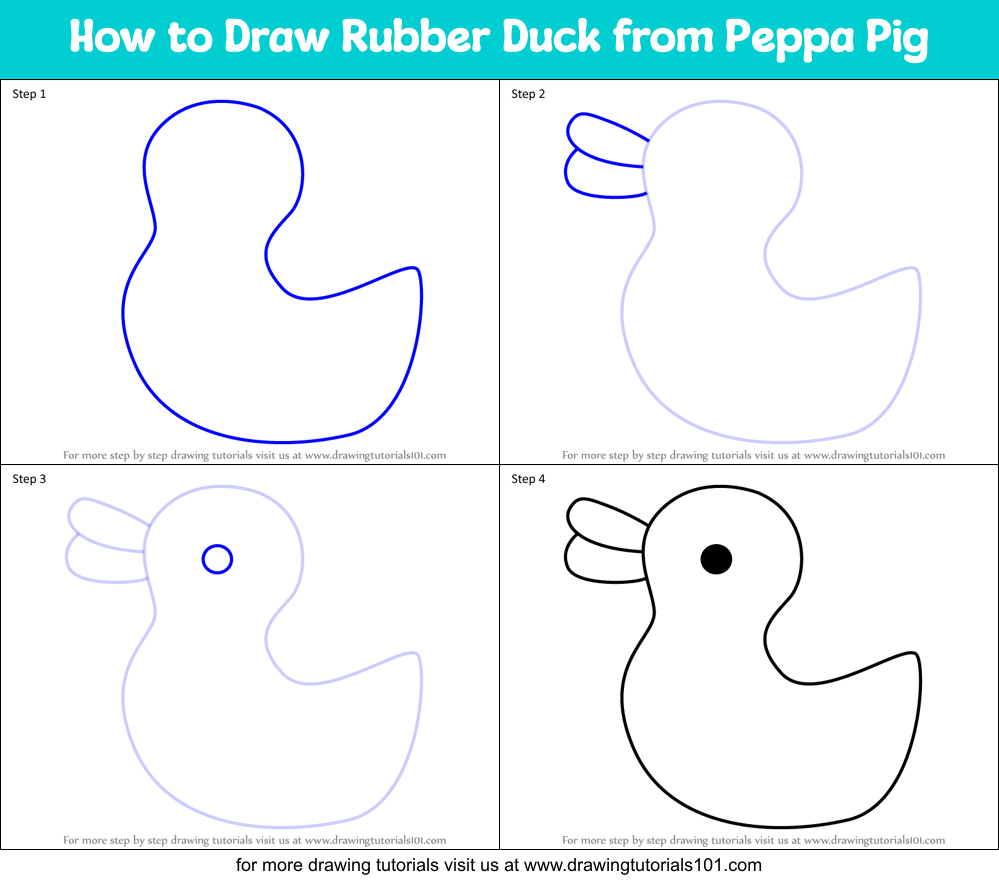 How to Draw Rubber Duck from Peppa Pig

Step 1

For more step by step drawing tutorials visit us at www.drawingtutorials101.com

Step 2

For more step by step drawing tutorials visit us at www.drawingtutorials101.com

Step 3

For more step by step drawing tutorials visit us at www.drawingtutorials101.com

Step 4

For more step by step drawing tutorials visit us at www.drawingtutorials101.com

for more drawing tutorials visit us at www.drawingtutorials101.com