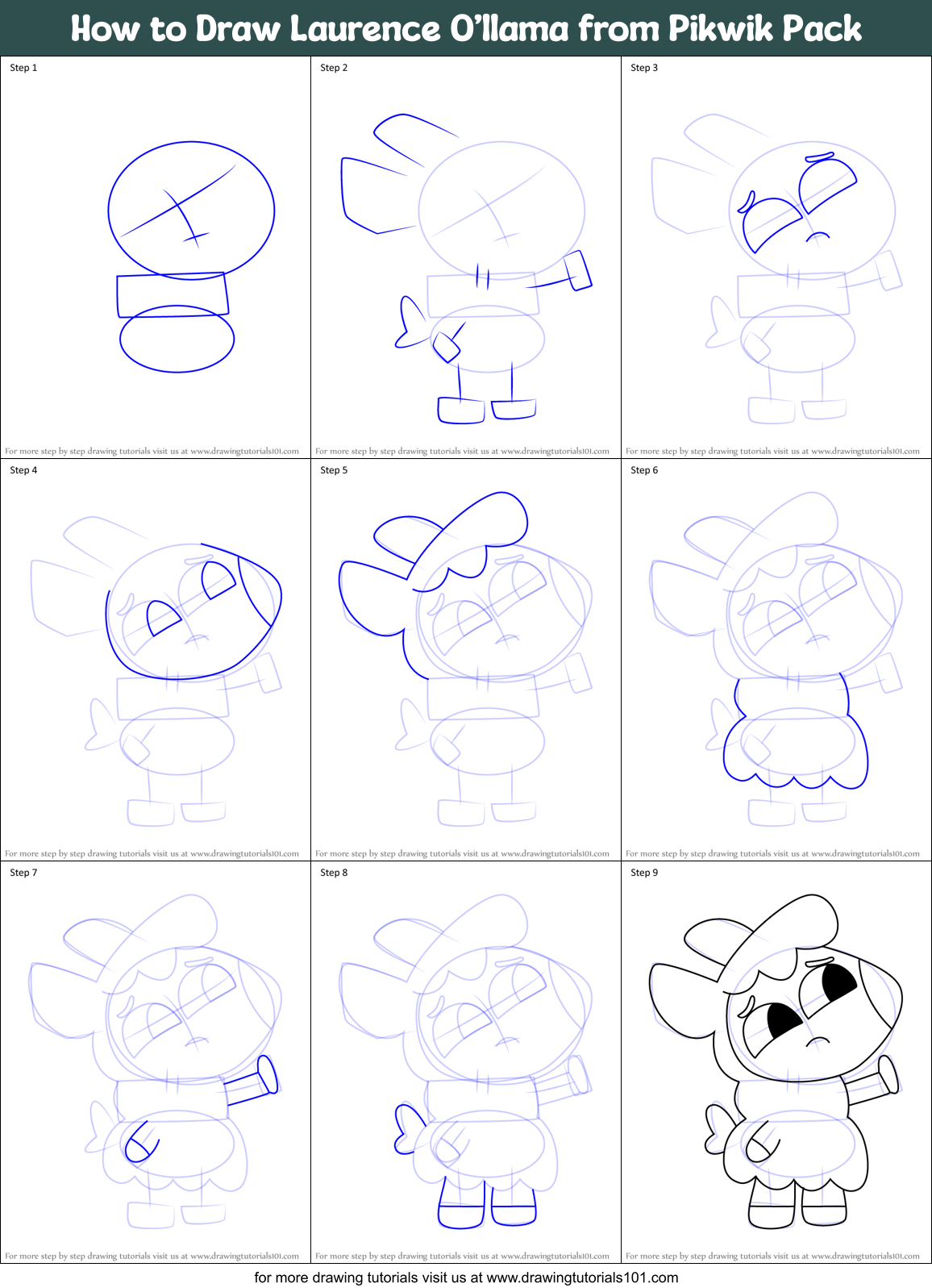 How to Draw Laurence O'llama from Pikwik Pack

Step 1

For more step by step drawing tutorials visit us at www.drawingtutorials101.com

Step 2

For more step by step drawing tutorials visit us at www.drawingtutorials101.com

Step 3

For more step by step drawing tutorials visit us at www.drawingtutorials101.com

Step 4

For more step by step drawing tutorials visit us at www.drawingtutorials101.com

Step 5

For more step by step drawing tutorials visit us at www.drawingtutorials101.com

Step 6

For more step by step drawing tutorials visit us at www.drawingtutorials101.com

Step 7

For more step by step drawing tutorials visit us at www.drawingtutorials101.com

Step 8

For more step by step drawing tutorials visit us at www.drawingtutorials101.com

Step 9

For more step by step drawing tutorials visit us at www.drawingtutorials101.com

for more drawing tutorials visit us at www.drawingtutorials101.com