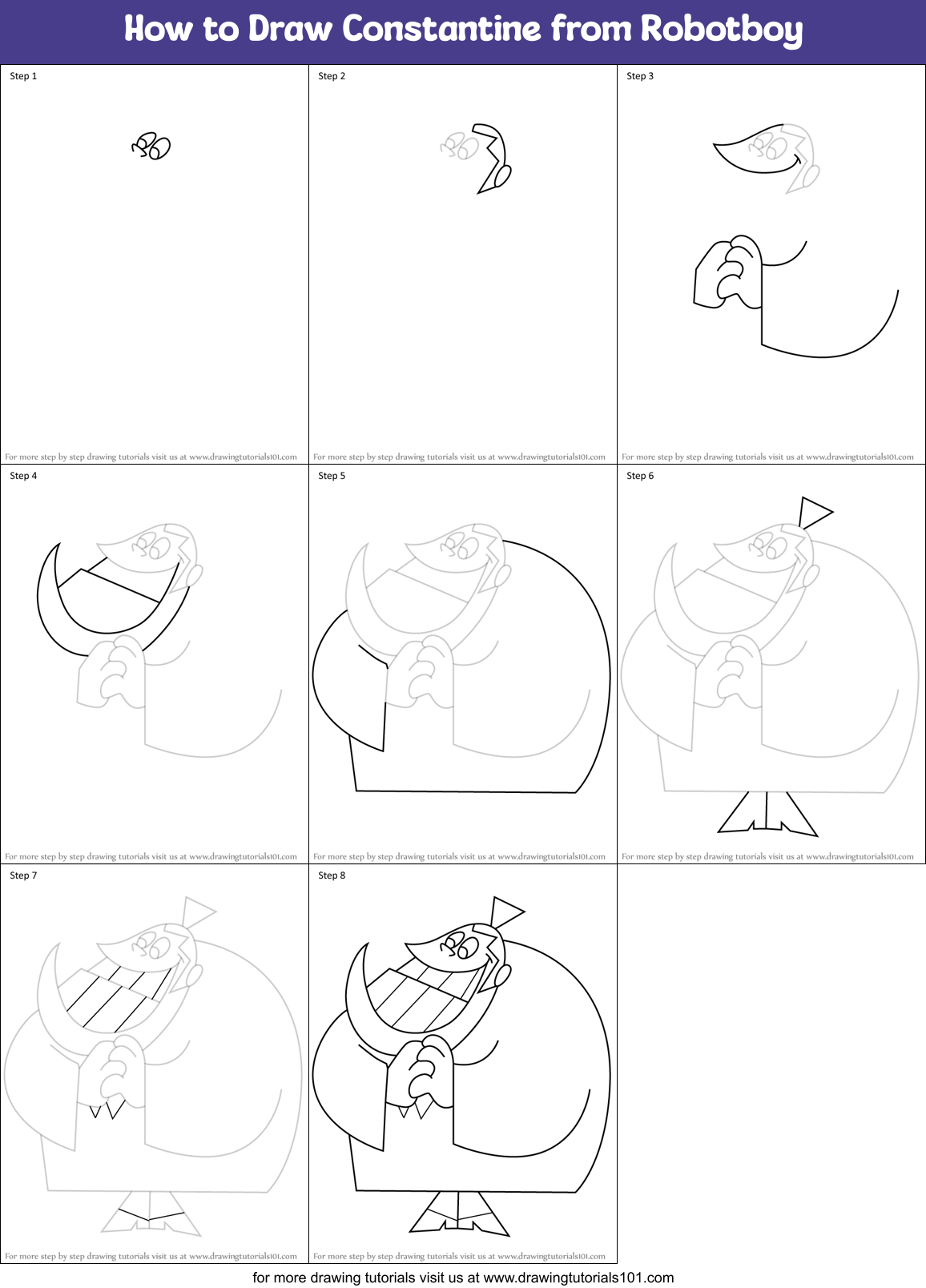 How to Draw Constantine from Robotboy

Step 1

For more step by step drawing tutorials visit us at www.drawingtutorials101.com

Step 2

For more step by step drawing tutorials visit us at www.drawingtutorials101.com

Step 3

For more step by step drawing tutorials visit us at www.drawingtutorials101.com

Step 4

For more step by step drawing tutorials visit us at www.drawingtutorials101.com

Step 5

For more step by step drawing tutorials visit us at www.drawingtutorials101.com

Step 6

For more step by step drawing tutorials visit us at www.drawingtutorials101.com

Step 7

For more step by step drawing tutorials visit us at www.drawingtutorials101.com

Step 8

For more step by step drawing tutorials visit us at www.drawingtutorials101.com

for more drawing tutorials visit us at www.drawingtutorials101.com