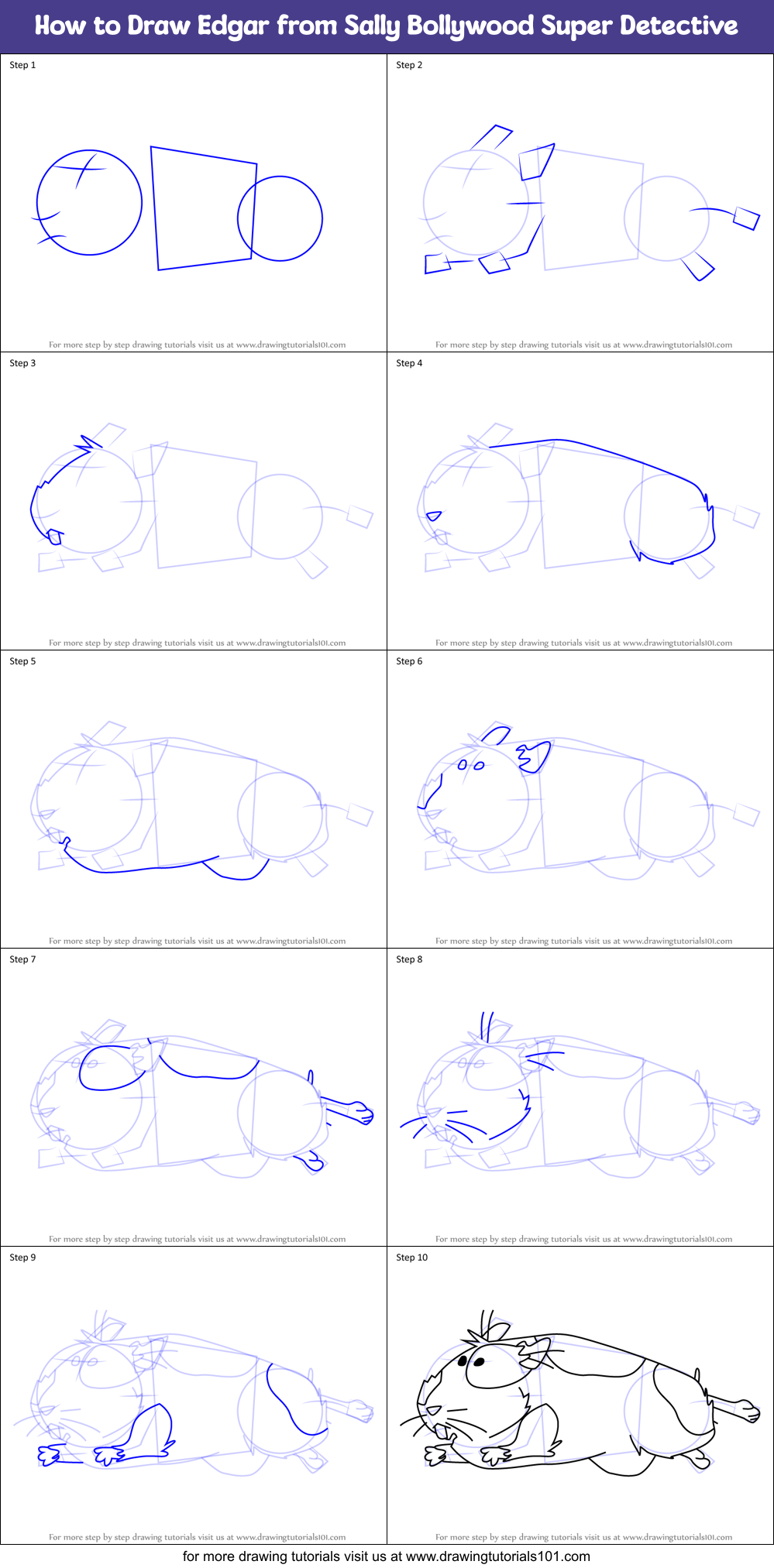 How to Draw Edgar from Sally Bollywood Super Detective

Step 1

For more step by step drawing tutorials visit us at www.drawingtutorials101.com

Step 2

For more step by step drawing tutorials visit us at www.drawingtutorials101.com

Step 3

For more step by step drawing tutorials visit us at www.drawingtutorials101.com

Step 4

For more step by step drawing tutorials visit us at www.drawingtutorials101.com

Step 5

For more step by step drawing tutorials visit us at www.drawingtutorials101.com

Step 6

For more step by step drawing tutorials visit us at www.drawingtutorials101.com

Step 7

For more step by step drawing tutorials visit us at www.drawingtutorials101.com

Step 8

For more step by step drawing tutorials visit us at www.drawingtutorials101.com

Step 9

For more step by step drawing tutorials visit us at www.drawingtutorials101.com

Step 10

For more step by step drawing tutorials visit us at www.drawingtutorials101.com

for more drawing tutorials visit us at www.drawingtutorials101.com