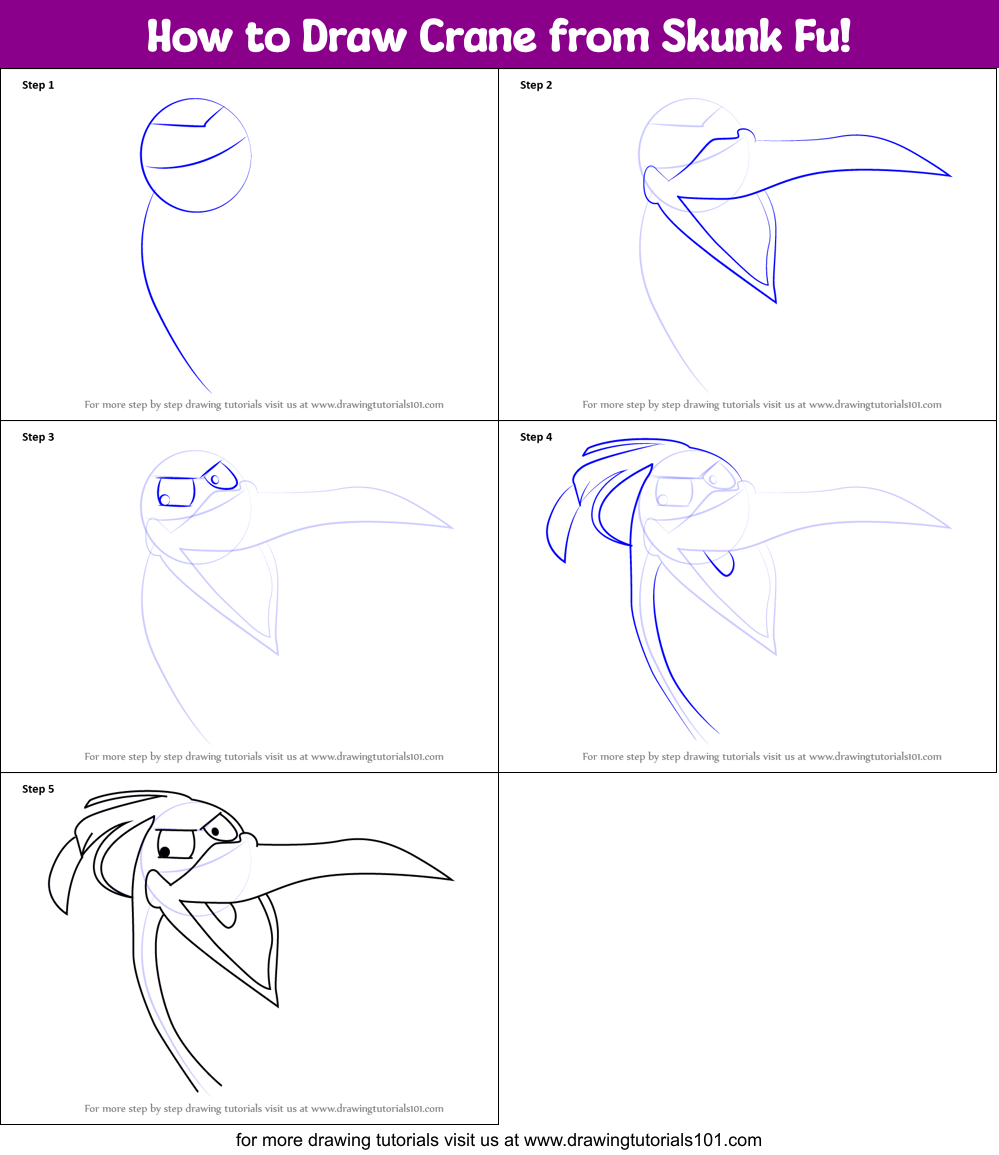 How to Draw Crane from Skunk Fu!

Step 1

For more step by step drawing tutorials visit us at www.drawingtutorials101.com

Step 2

For more step by step drawing tutorials visit us at www.drawingtutorials101.com

Step 3

For more step by step drawing tutorials visit us at www.drawingtutorials101.com

Step 4

For more step by step drawing tutorials visit us at www.drawingtutorials101.com

Step 5

For more step by step drawing tutorials visit us at www.drawingtutorials101.com

for more drawing tutorials visit us at www.drawingtutorials101.com