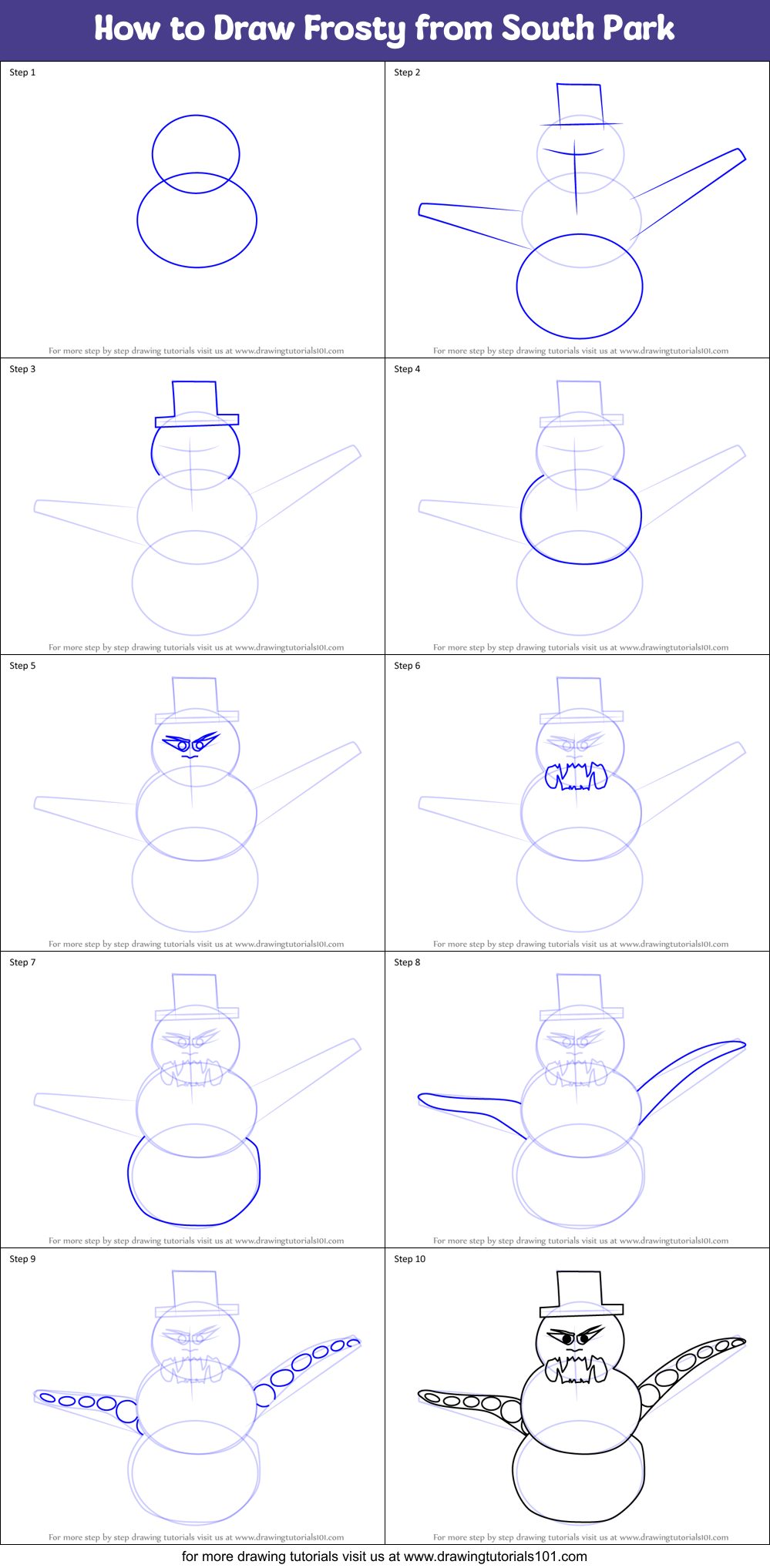 How to Draw Frosty from South Park

Step 1

For more step by step drawing tutorials visit us at www.drawingtutorials101.com

Step 2

For more step by step drawing tutorials visit us at www.drawingtutorials101.com

Step 3

For more step by step drawing tutorials visit us at www.drawingtutorials101.com

Step 4

For more step by step drawing tutorials visit us at www.drawingtutorials101.com

Step 5

For more step by step drawing tutorials visit us at www.drawingtutorials101.com

Step 6

For more step by step drawing tutorials visit us at www.drawingtutorials101.com

Step 7

For more step by step drawing tutorials visit us at www.drawingtutorials101.com

Step 8

For more step by step drawing tutorials visit us at www.drawingtutorials101.com

Step 9

For more step by step drawing tutorials visit us at www.drawingtutorials101.com

Step 10

For more step by step drawing tutorials visit us at www.drawingtutorials101.com

for more drawing tutorials visit us at www.drawingtutorials101.com