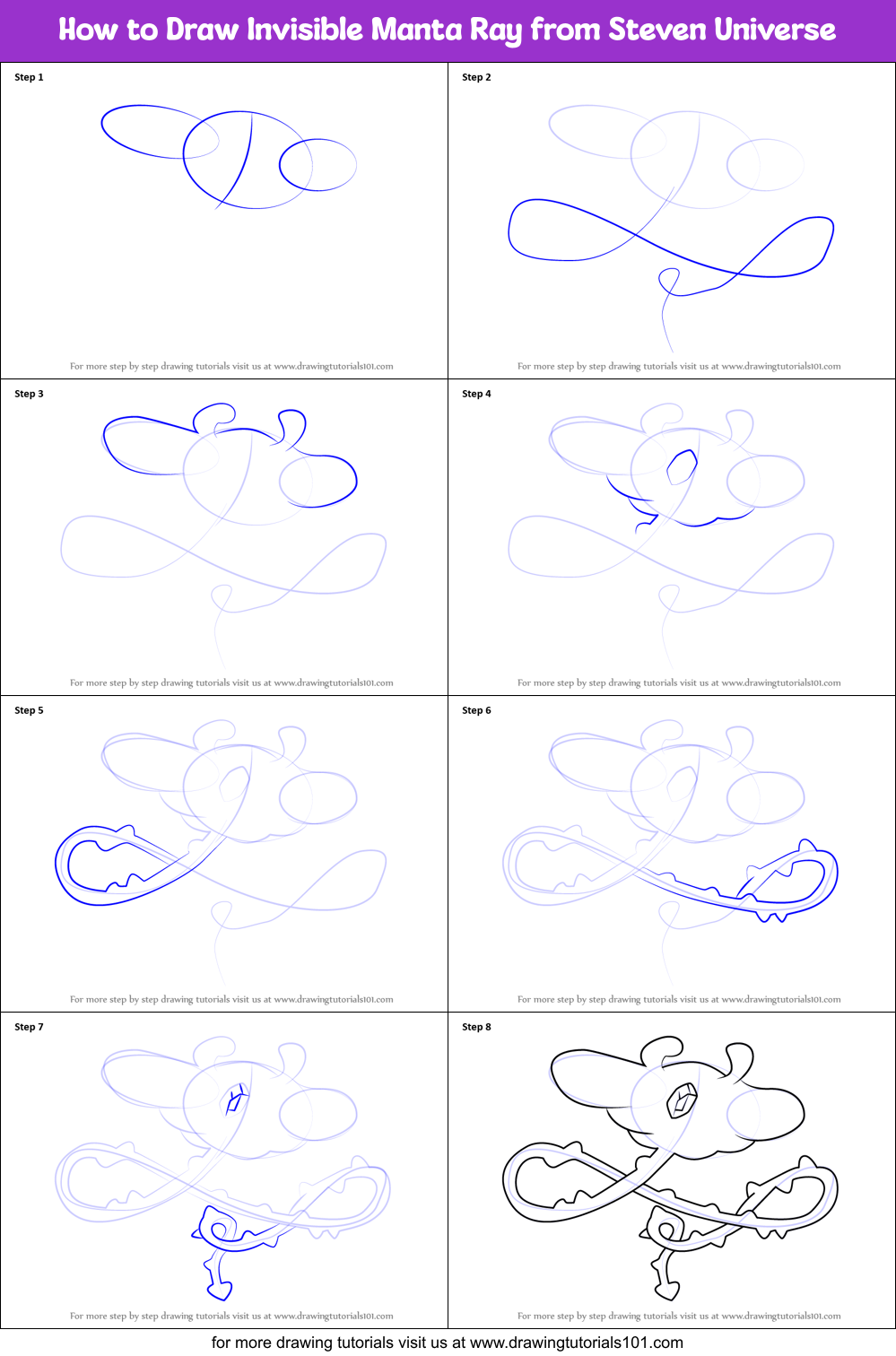 How to Draw Invisible Manta Ray from Steven Universe

Step 1

For more step by step drawing tutorials visit us at www.drawingtutorials101.com

Step 2

For more step by step drawing tutorials visit us at www.drawingtutorials101.com

Step 3

For more step by step drawing tutorials visit us at www.drawingtutorials101.com

Step 4

For more step by step drawing tutorials visit us at www.drawingtutorials101.com

Step 5

For more step by step drawing tutorials visit us at www.drawingtutorials101.com

Step 6

For more step by step drawing tutorials visit us at www.drawingtutorials101.com

Step 7

For more step by step drawing tutorials visit us at www.drawingtutorials101.com

Step 8

For more step by step drawing tutorials visit us at www.drawingtutorials101.com

for more drawing tutorials visit us at www.drawingtutorials101.com