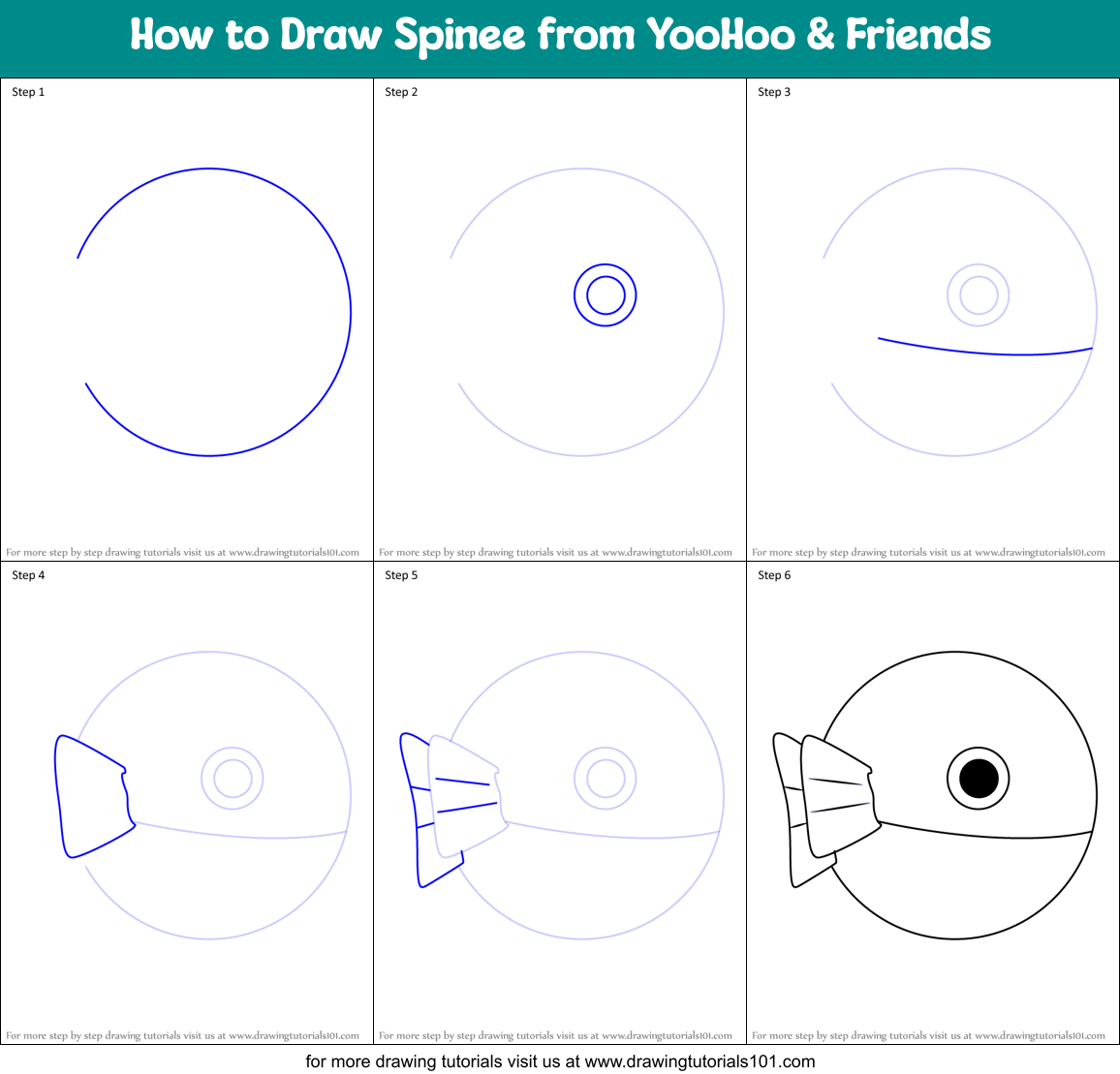 How to Draw Spinee from YooHoo & Friends

Step 1

For more step by step drawing tutorials visit us at www.drawingtutorials101.com

Step 2

For more step by step drawing tutorials visit us at www.drawingtutorials101.com

Step 3

For more step by step drawing tutorials visit us at www.drawingtutorials101.com

Step 4

For more step by step drawing tutorials visit us at www.drawingtutorials101.com

Step 5

For more step by step drawing tutorials visit us at www.drawingtutorials101.com

Step 6

For more step by step drawing tutorials visit us at www.drawingtutorials101.com

for more drawing tutorials visit us at www.drawingtutorials101.com