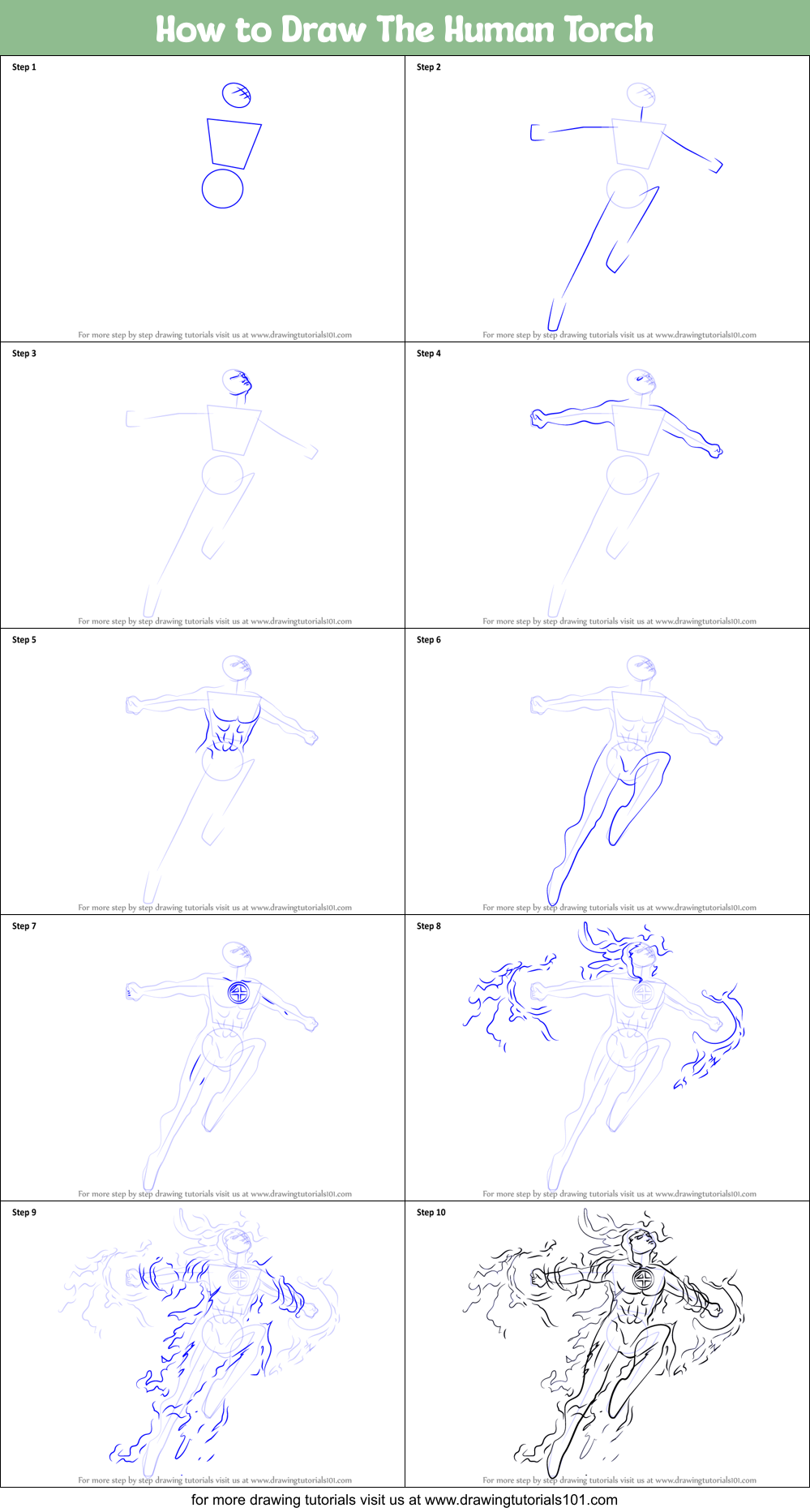 How to Draw The Human Torch

Step 1

For more step by step drawing tutorials visit us at www.drawingtutorials101.com

Step 2

For more step by step drawing tutorials visit us at www.drawingtutorials101.com

Step 3

For more step by step drawing tutorials visit us at www.drawingtutorials101.com

Step 4

For more step by step drawing tutorials visit us at www.drawingtutorials101.com

Step 5

For more step by step drawing tutorials visit us at www.drawingtutorials101.com

Step 6

For more step by step drawing tutorials visit us at www.drawingtutorials101.com

Step 7

For more step by step drawing tutorials visit us at www.drawingtutorials101.com

Step 8

For more step by step drawing tutorials visit us at www.drawingtutorials101.com

Step 9

For more step by step drawing tutorials visit us at www.drawingtutorials101.com

Step 10

For more step by step drawing tutorials visit us at www.drawingtutorials101.com

for more drawing tutorials visit us at www.drawingtutorials101.com