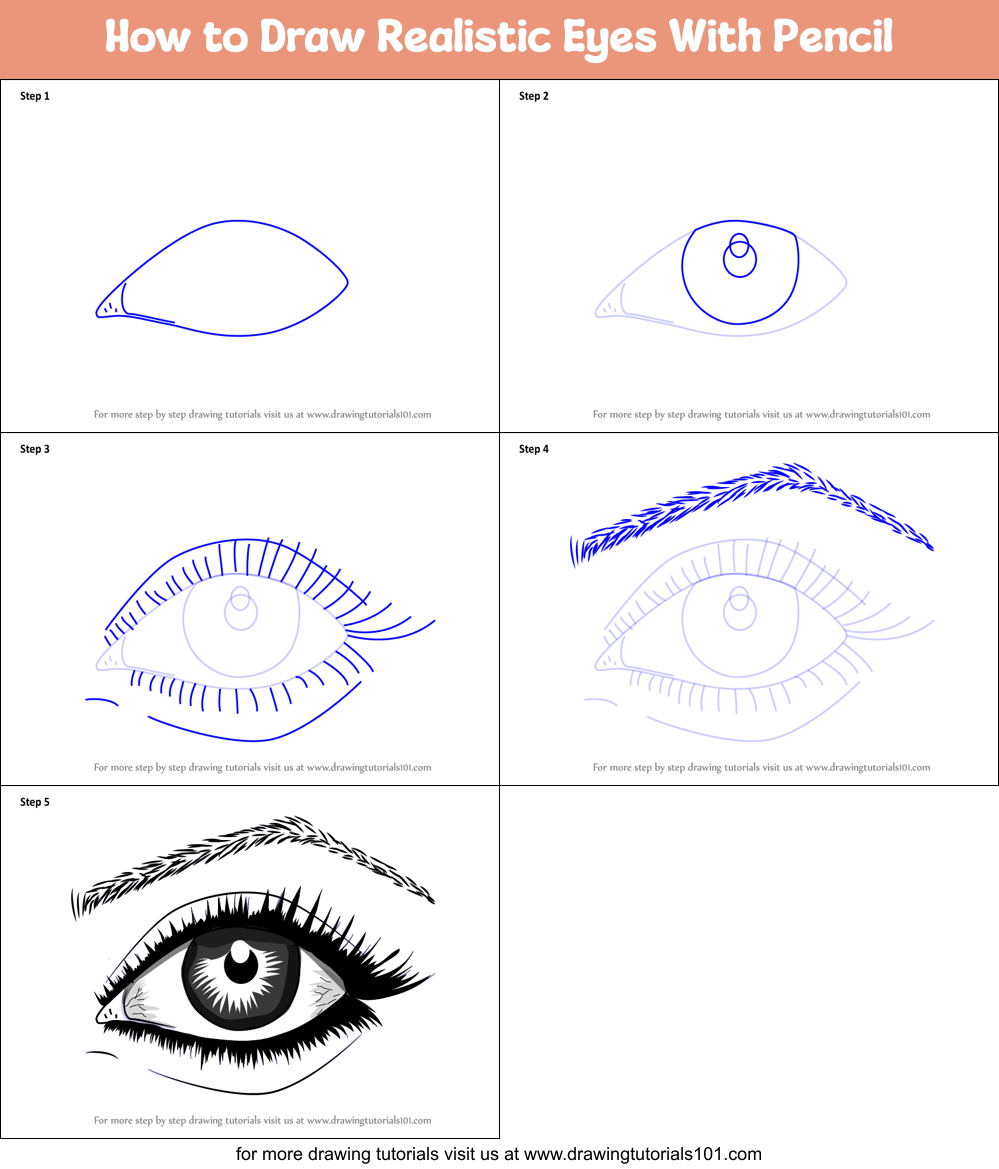 How to Draw Realistic Eyes With Pencil

Step 1

For more step by step drawing tutorials visit us at www.drawingtutorials101.com

Step 2

For more step by step drawing tutorials visit us at www.drawingtutorials101.com

Step 3

For more step by step drawing tutorials visit us at www.drawingtutorials101.com

Step 4

For more step by step drawing tutorials visit us at www.drawingtutorials101.com

Step 5

For more step by step drawing tutorials visit us at www.drawingtutorials101.com

for more drawing tutorials visit us at www.drawingtutorials101.com