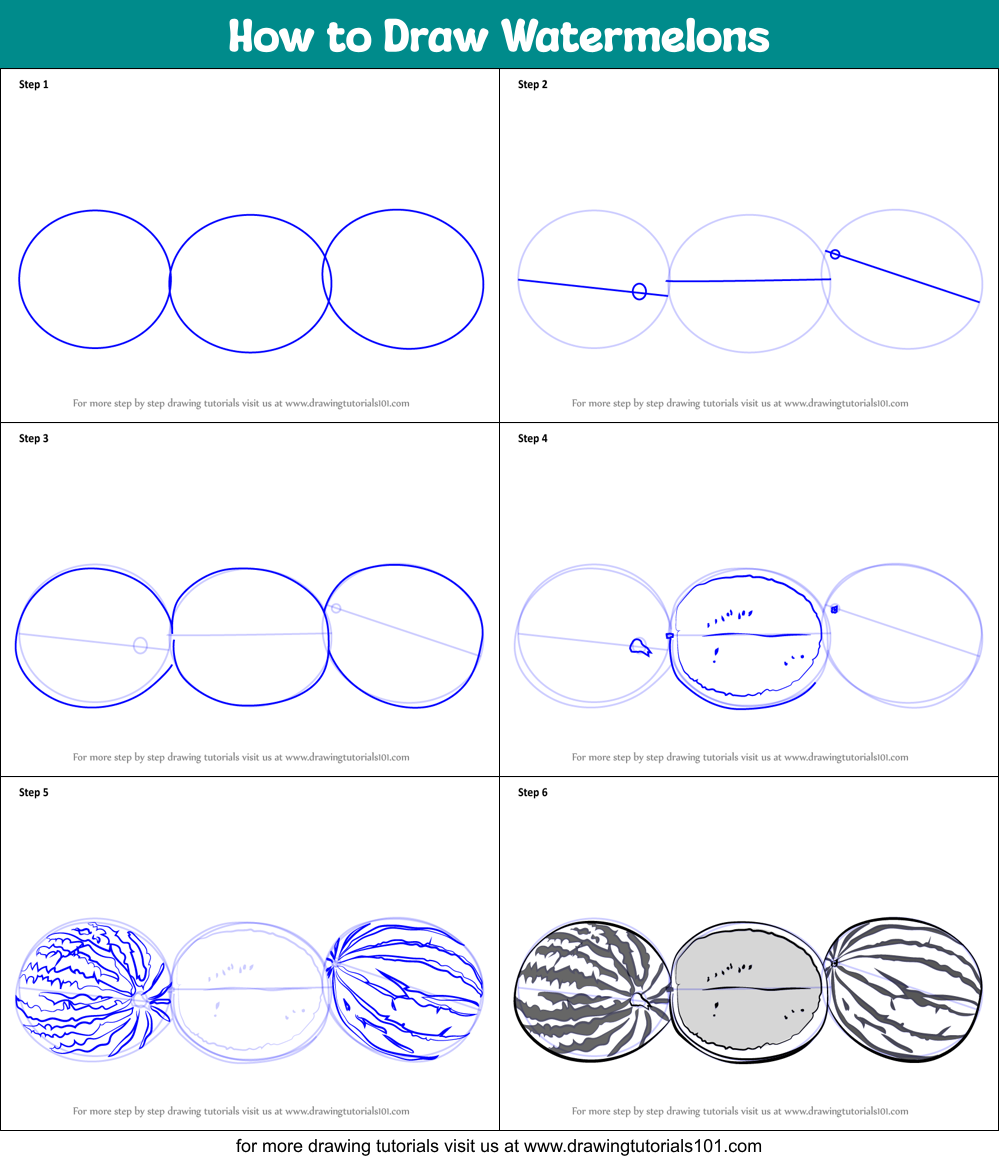 How to Draw Watermelons

Step 1

For more step by step drawing tutorials visit us at www.drawingtutorials101.com

Step 2

For more step by step drawing tutorials visit us at www.drawingtutorials101.com

Step 3

For more step by step drawing tutorials visit us at www.drawingtutorials101.com

Step 4

For more step by step drawing tutorials visit us at www.drawingtutorials101.com

Step 5

For more step by step drawing tutorials visit us at www.drawingtutorials101.com

Step 6

For more step by step drawing tutorials visit us at www.drawingtutorials101.com

for more drawing tutorials visit us at www.drawingtutorials101.com