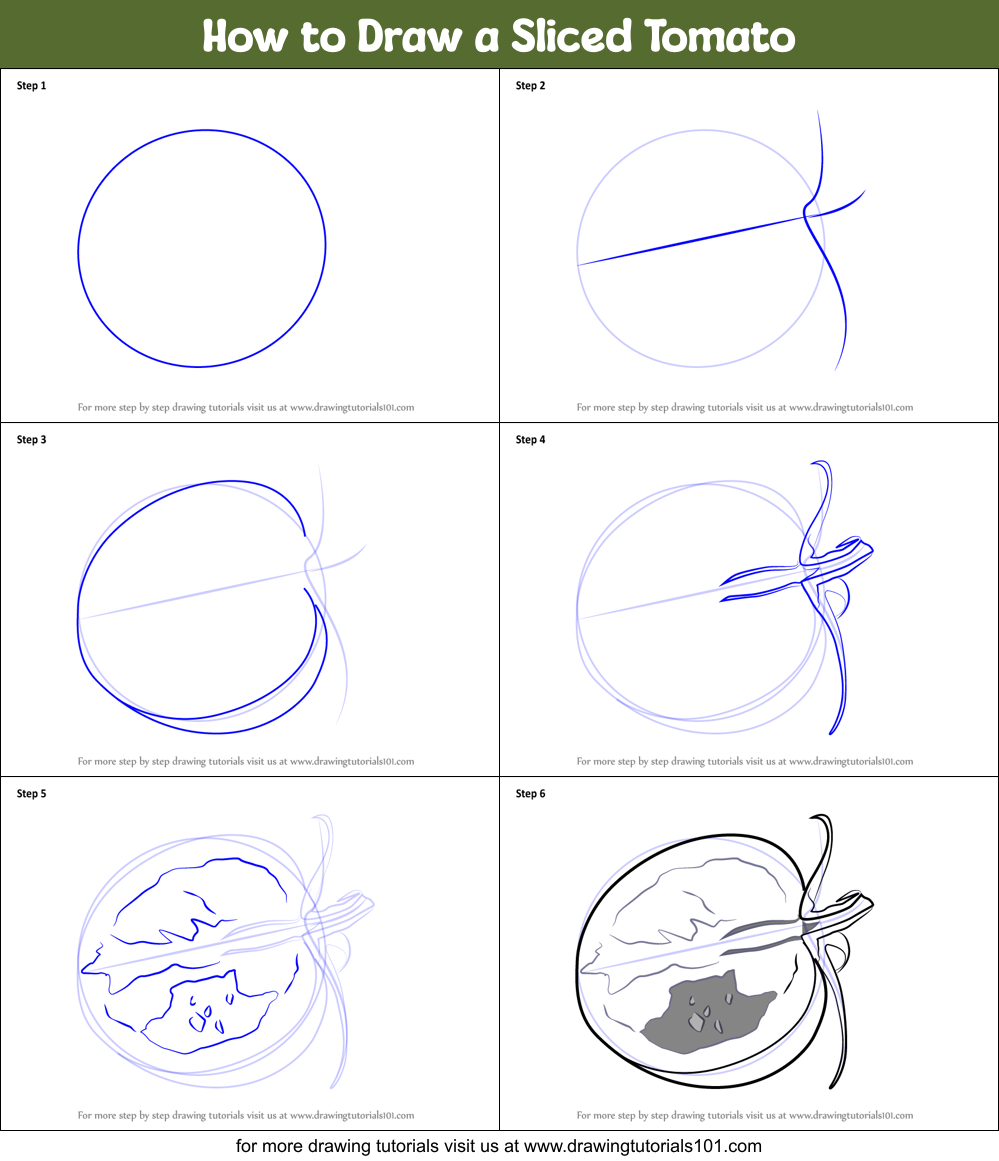 How to Draw a Sliced Tomato

Step 1

For more step by step drawing tutorials visit us at www.drawingtutorials101.com

Step 2

For more step by step drawing tutorials visit us at www.drawingtutorials101.com

Step 3

For more step by step drawing tutorials visit us at www.drawingtutorials101.com

Step 4

For more step by step drawing tutorials visit us at www.drawingtutorials101.com

Step 5

For more step by step drawing tutorials visit us at www.drawingtutorials101.com

Step 6

For more step by step drawing tutorials visit us at www.drawingtutorials101.com

for more drawing tutorials visit us at www.drawingtutorials101.com