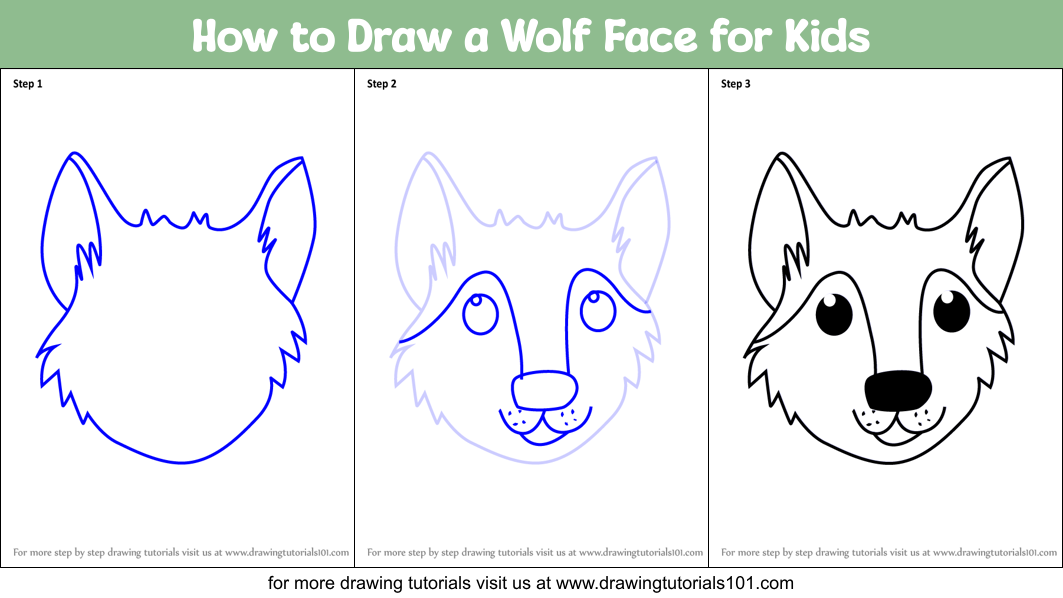 How to Draw a Wolf Face for Kids

Step 1

For more step by step drawing tutorials visit us at www.drawingtutorials101.com

Step 2

For more step by step drawing tutorials visit us at www.drawingtutorials101.com

Step 3

For more step by step drawing tutorials visit us at www.drawingtutorials101.com

for more drawing tutorials visit us at www.drawingtutorials101.com