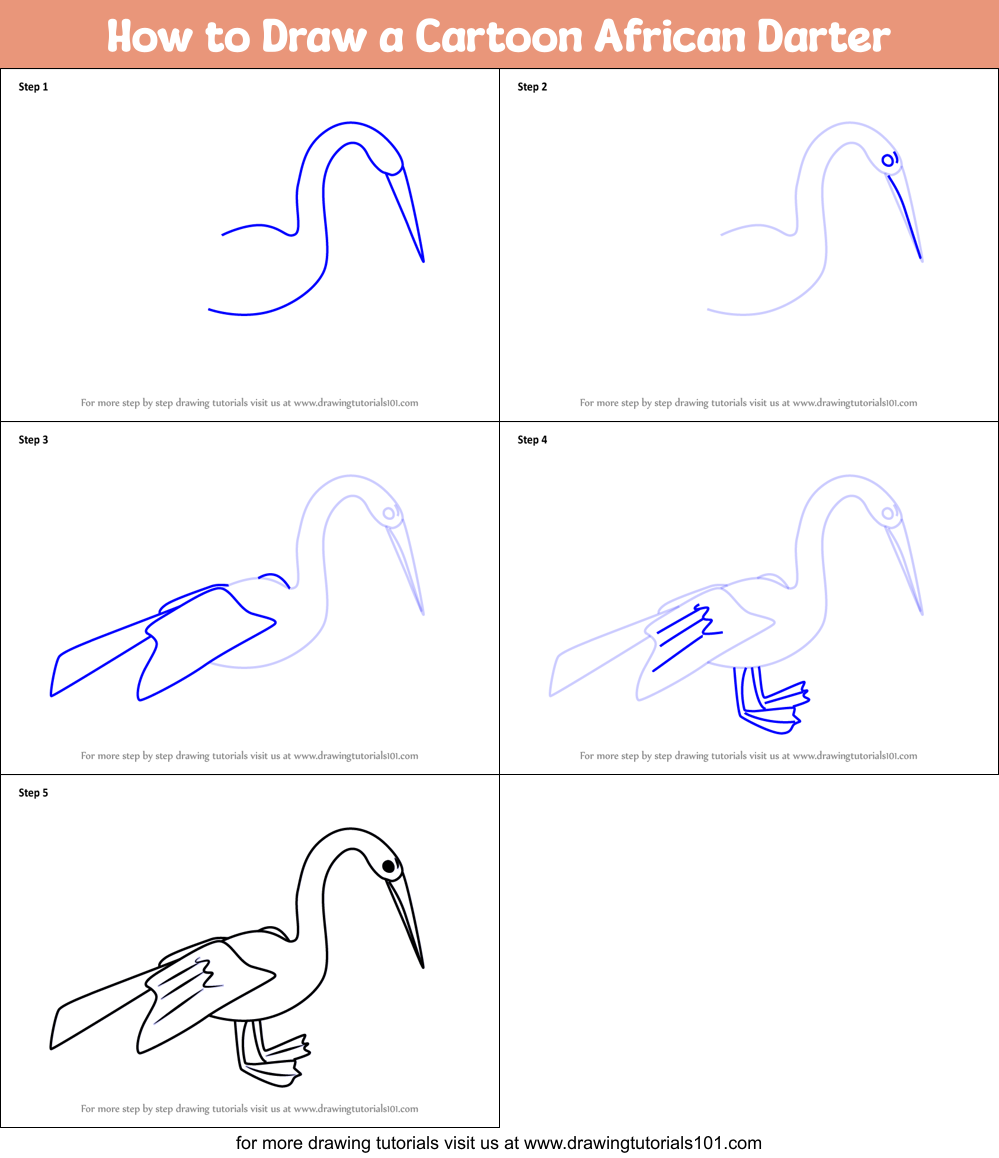 How to Draw a Cartoon African Darter

Step 1

For more step by step drawing tutorials visit us at www.drawingtutorials101.com

Step 2

For more step by step drawing tutorials visit us at www.drawingtutorials101.com

Step 3

For more step by step drawing tutorials visit us at www.drawingtutorials101.com

Step 4

For more step by step drawing tutorials visit us at www.drawingtutorials101.com

Step 5

For more step by step drawing tutorials visit us at www.drawingtutorials101.com

for more drawing tutorials visit us at www.drawingtutorials101.com