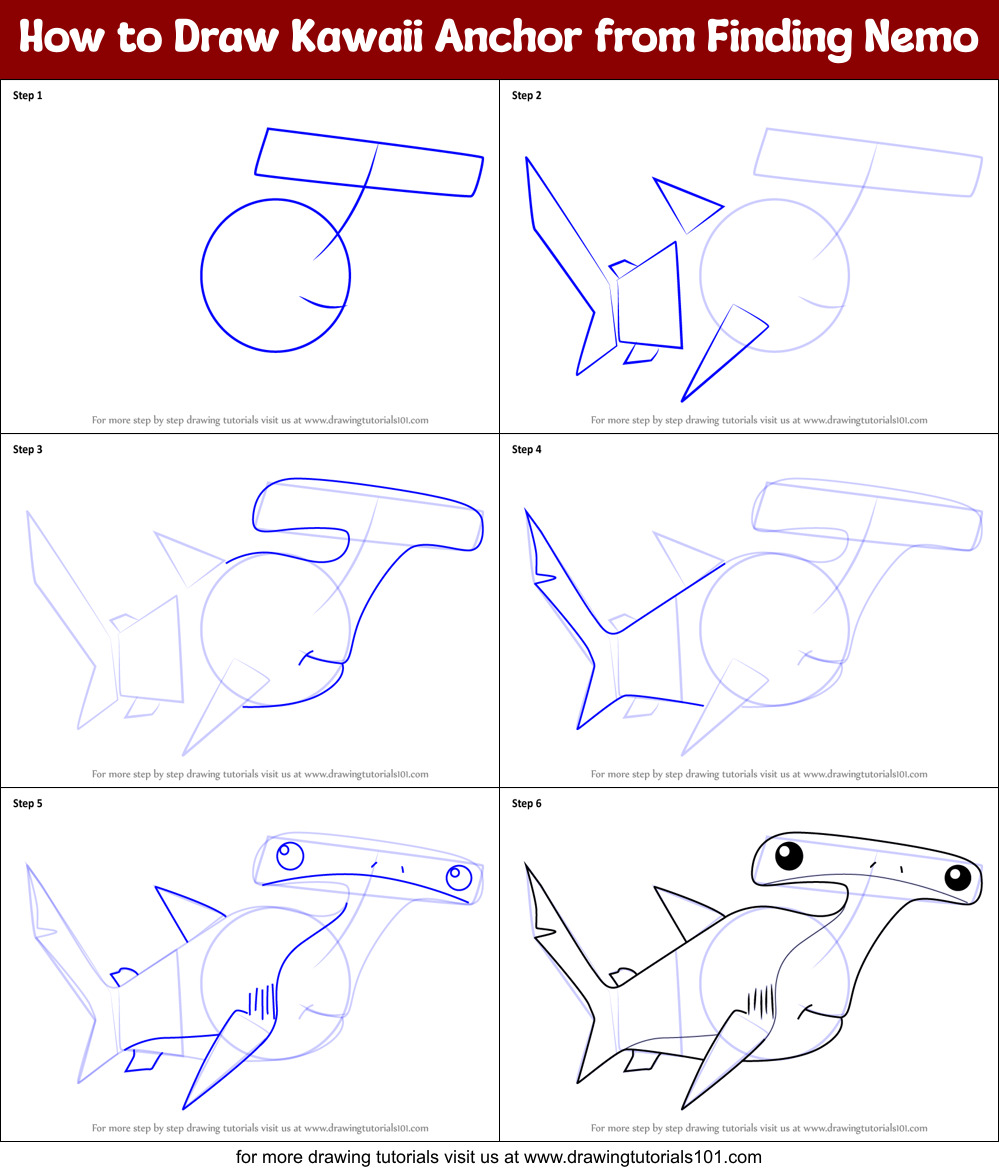 How to Draw Kawaii Anchor from Finding Nemo

Step 1

For more step by step drawing tutorials visit us at www.drawingtutorials101.com

Step 2

For more step by step drawing tutorials visit us at www.drawingtutorials101.com

Step 3

For more step by step drawing tutorials visit us at www.drawingtutorials101.com

Step 4

For more step by step drawing tutorials visit us at www.drawingtutorials101.com

Step 5

For more step by step drawing tutorials visit us at www.drawingtutorials101.com

Step 6

For more step by step drawing tutorials visit us at www.drawingtutorials101.com

for more drawing tutorials visit us at www.drawingtutorials101.com