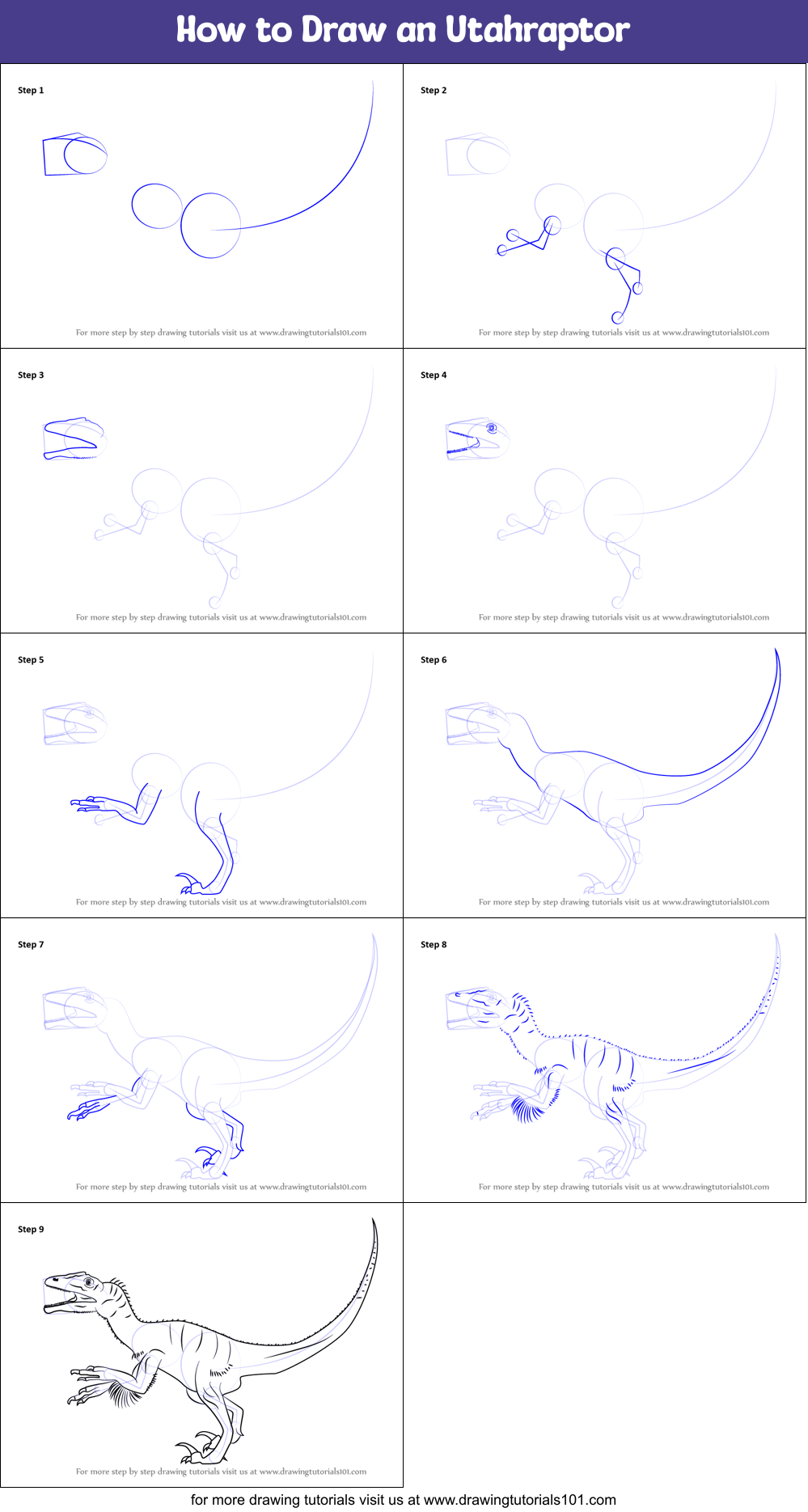 How to Draw an Utahraptor

Step 1

For more step by step drawing tutorials visit us at www.drawingtutorials101.com

Step 2

For more step by step drawing tutorials visit us at www.drawingtutorials101.com

Step 3

For more step by step drawing tutorials visit us at www.drawingtutorials101.com

Step 4

For more step by step drawing tutorials visit us at www.drawingtutorials101.com

Step 5

For more step by step drawing tutorials visit us at www.drawingtutorials101.com

Step 6

For more step by step drawing tutorials visit us at www.drawingtutorials101.com

Step 7

For more step by step drawing tutorials visit us at www.drawingtutorials101.com

Step 8

For more step by step drawing tutorials visit us at www.drawingtutorials101.com

Step 9

For more step by step drawing tutorials visit us at www.drawingtutorials101.com

for more drawing tutorials visit us at www.drawingtutorials101.com