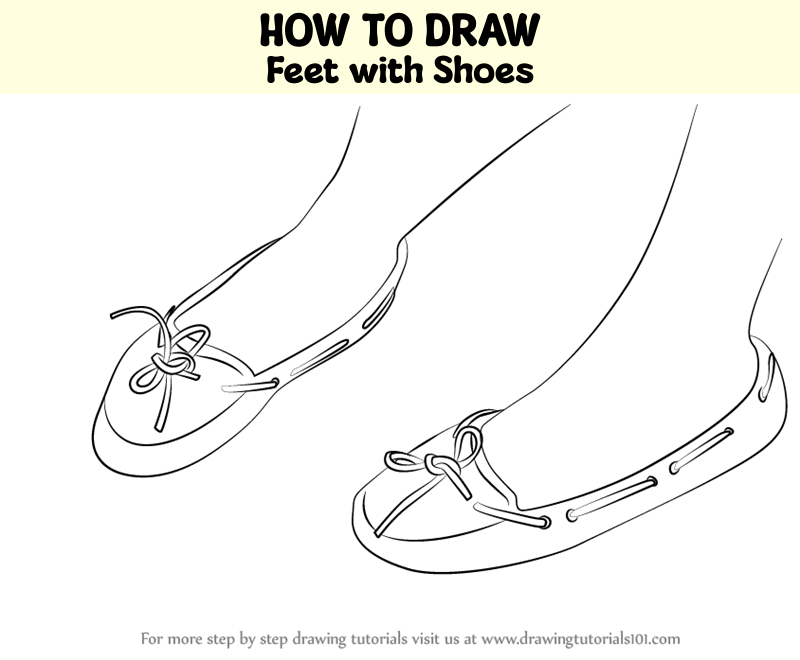 HOW TO DRAW
Feet with Shoes

For more step by step drawing tutorials visit us at www.drawingtutorials101.com