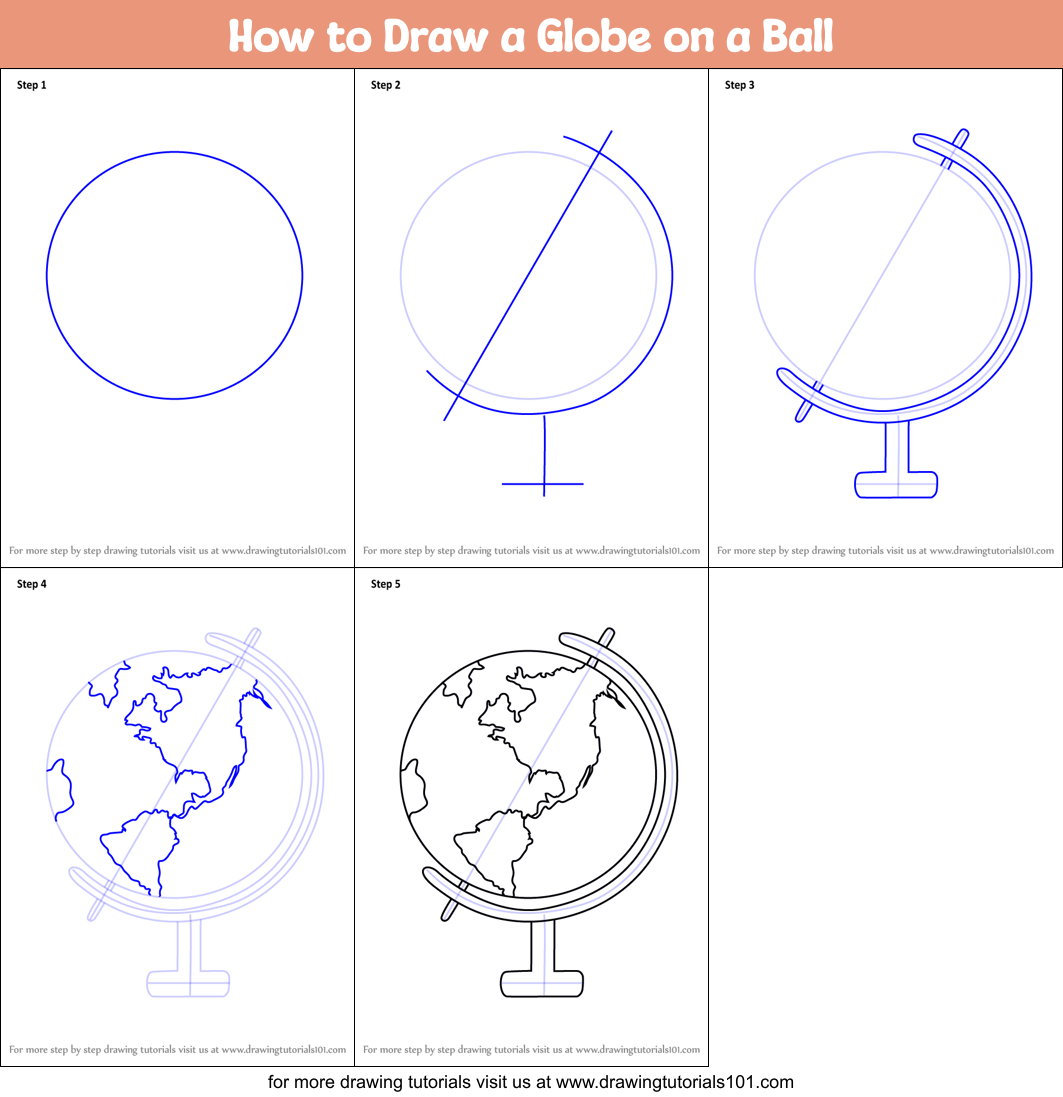 How to Draw a Globe on a Ball

Step 1

For more step by step drawing tutorials visit us at www.drawingtutorials101.com

Step 2

For more step by step drawing tutorials visit us at www.drawingtutorials101.com

Step 3

For more step by step drawing tutorials visit us at www.drawingtutorials101.com

Step 4

For more step by step drawing tutorials visit us at www.drawingtutorials101.com

Step 5

For more step by step drawing tutorials visit us at www.drawingtutorials101.com

for more drawing tutorials visit us at www.drawingtutorials101.com