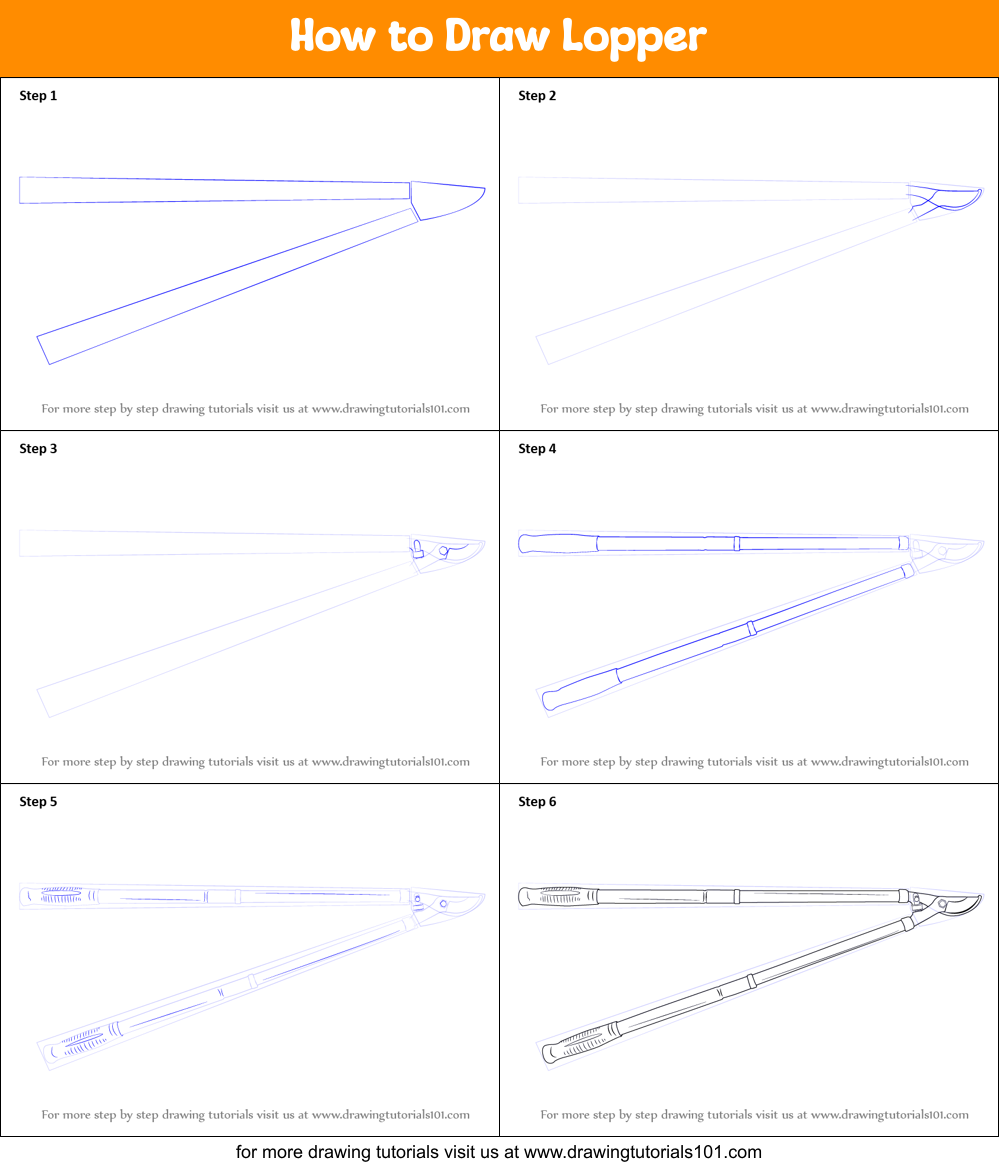 How to Draw Lopper

Step 1

For more step by step drawing tutorials visit us at www.drawingtutorials101.com

Step 2

For more step by step drawing tutorials visit us at www.drawingtutorials101.com

Step 3

For more step by step drawing tutorials visit us at www.drawingtutorials101.com

Step 4

For more step by step drawing tutorials visit us at www.drawingtutorials101.com

Step 5

For more step by step drawing tutorials visit us at www.drawingtutorials101.com

Step 6

For more step by step drawing tutorials visit us at www.drawingtutorials101.com

for more drawing tutorials visit us at www.drawingtutorials101.com