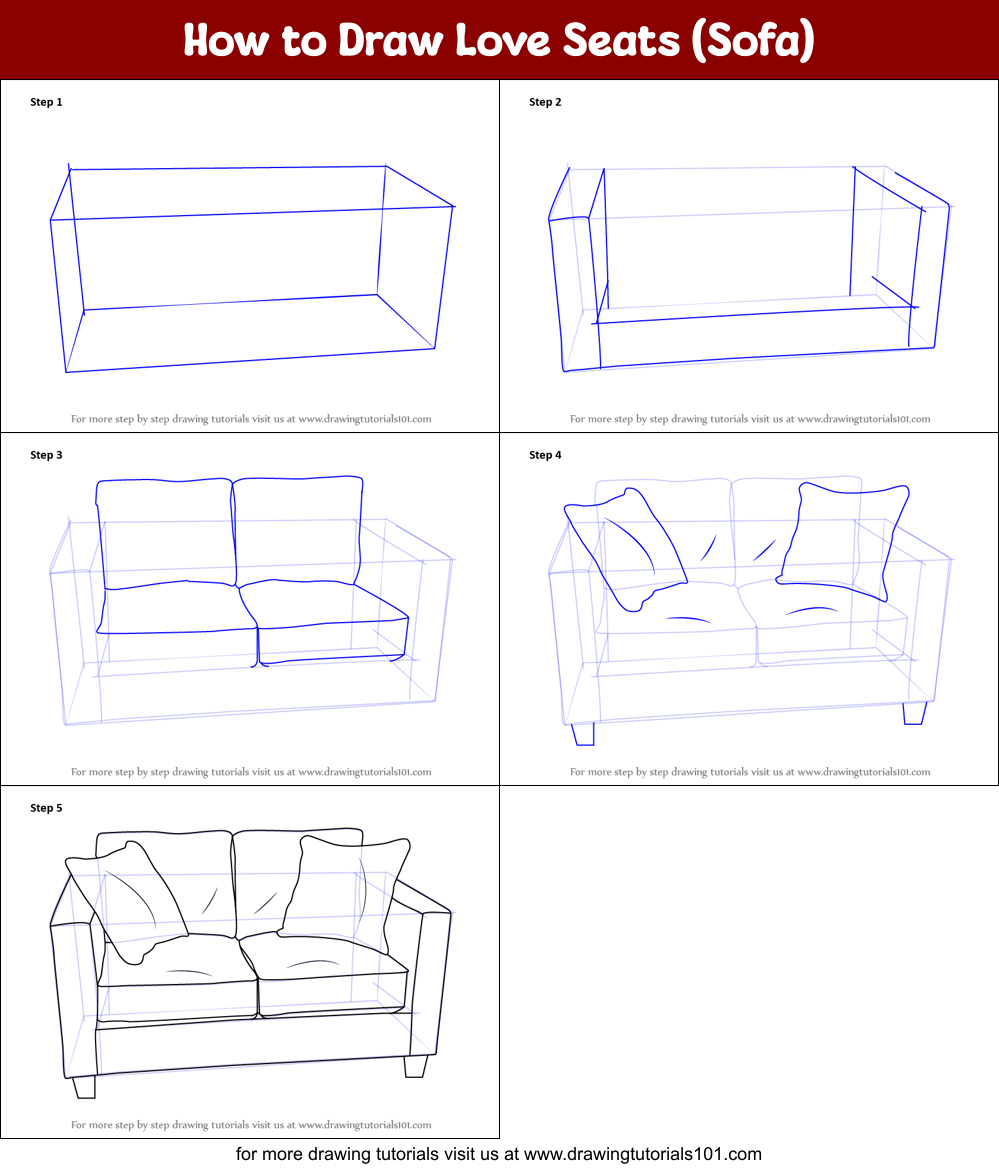 How to Draw Love Seats (Sofa)

Step 1

For more step by step drawing tutorials visit us at www.drawingtutorials101.com

Step 2

For more step by step drawing tutorials visit us at www.drawingtutorials101.com

Step 3

For more step by step drawing tutorials visit us at www.drawingtutorials101.com

Step 4

For more step by step drawing tutorials visit us at www.drawingtutorials101.com

Step 5

For more step by step drawing tutorials visit us at www.drawingtutorials101.com

for more drawing tutorials visit us at www.drawingtutorials101.com