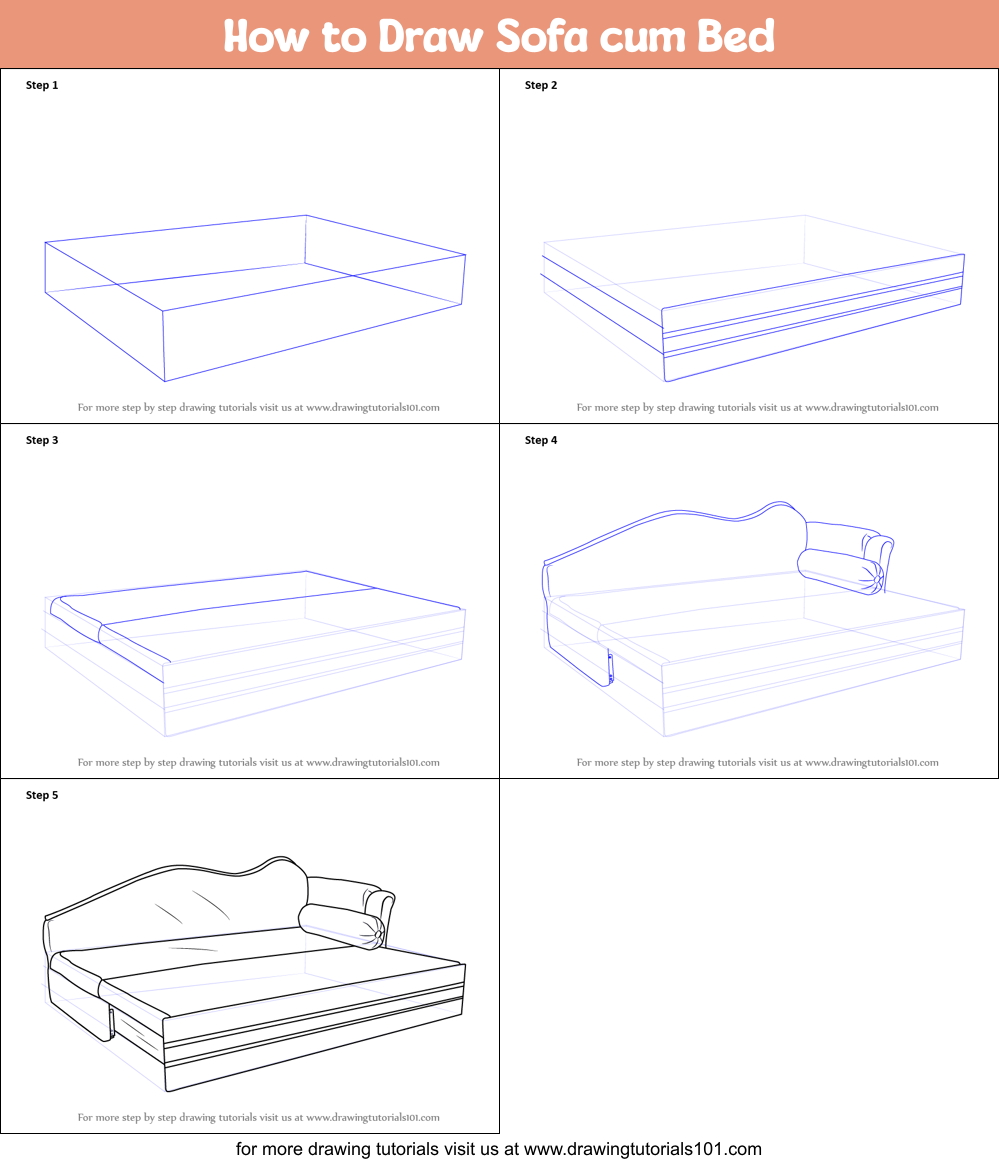 How to Draw Sofa cum Bed

Step 1

For more step by step drawing tutorials visit us at www.drawingtutorials101.com

Step 2

For more step by step drawing tutorials visit us at www.drawingtutorials101.com

Step 3

For more step by step drawing tutorials visit us at www.drawingtutorials101.com

Step 4

For more step by step drawing tutorials visit us at www.drawingtutorials101.com

Step 5

For more step by step drawing tutorials visit us at www.drawingtutorials101.com

for more drawing tutorials visit us at www.drawingtutorials101.com