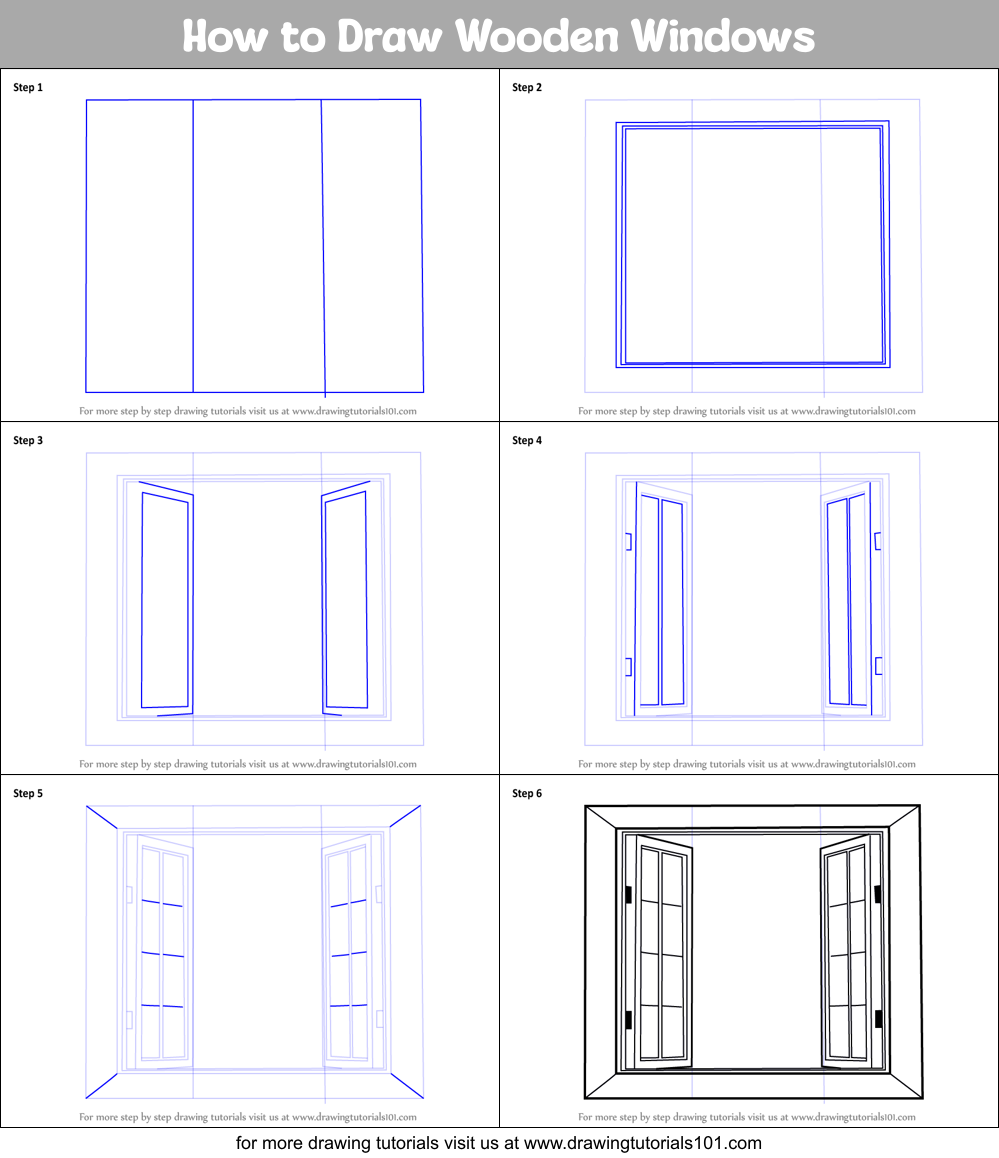 How to Draw Wooden Windows

Step 1

For more step by step drawing tutorials visit us at www.drawingtutorials101.com

Step 2

For more step by step drawing tutorials visit us at www.drawingtutorials101.com

Step 3

For more step by step drawing tutorials visit us at www.drawingtutorials101.com

Step 4

For more step by step drawing tutorials visit us at www.drawingtutorials101.com

Step 5

For more step by step drawing tutorials visit us at www.drawingtutorials101.com

Step 6

For more step by step drawing tutorials visit us at www.drawingtutorials101.com

for more drawing tutorials visit us at www.drawingtutorials101.com