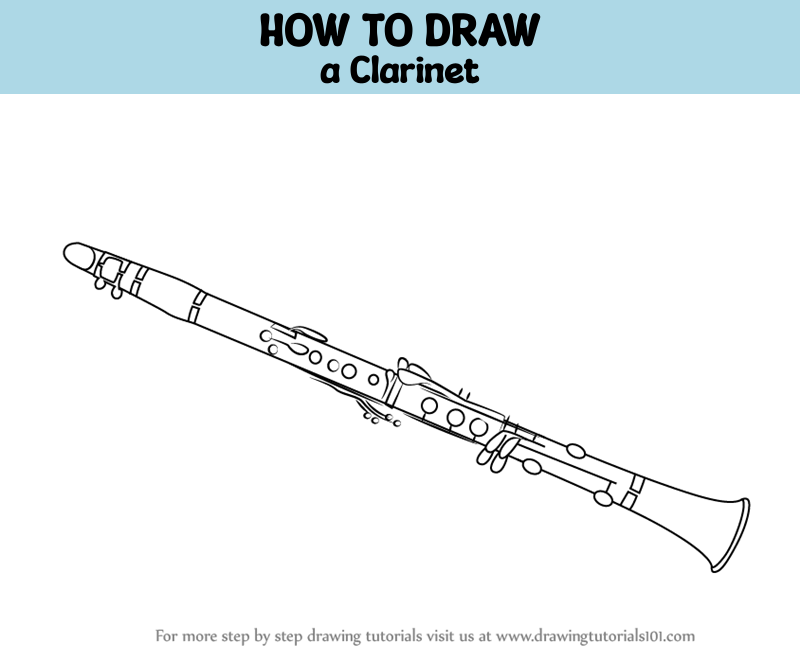 HOW TO DRAW
a Clarinet

For more step by step drawing tutorials visit us at www.drawingtutorials101.com